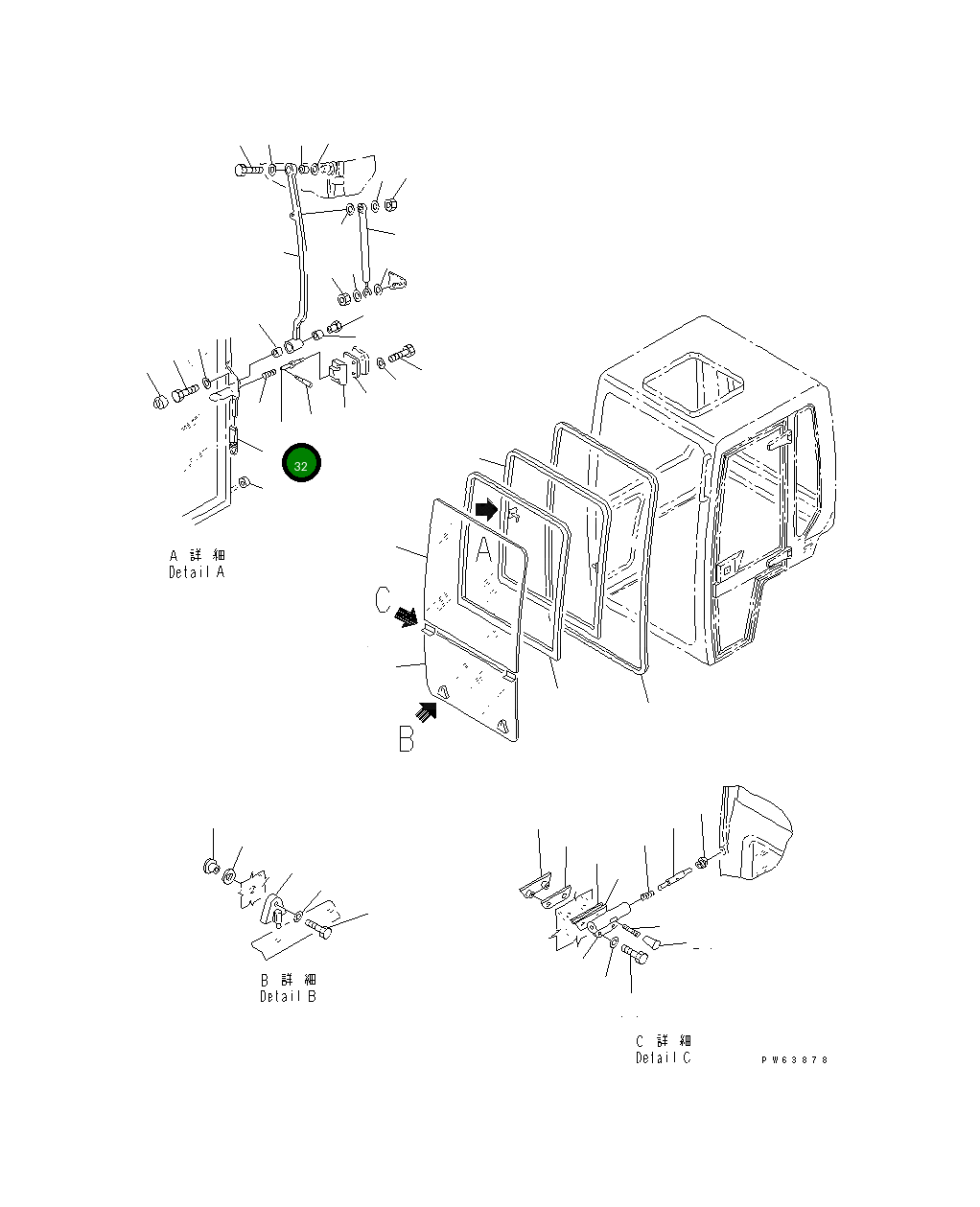 32

A 詳 細
Detail A

A

C

B

B 詳 細
Detail B

C 詳 細
Detail C

PW63878