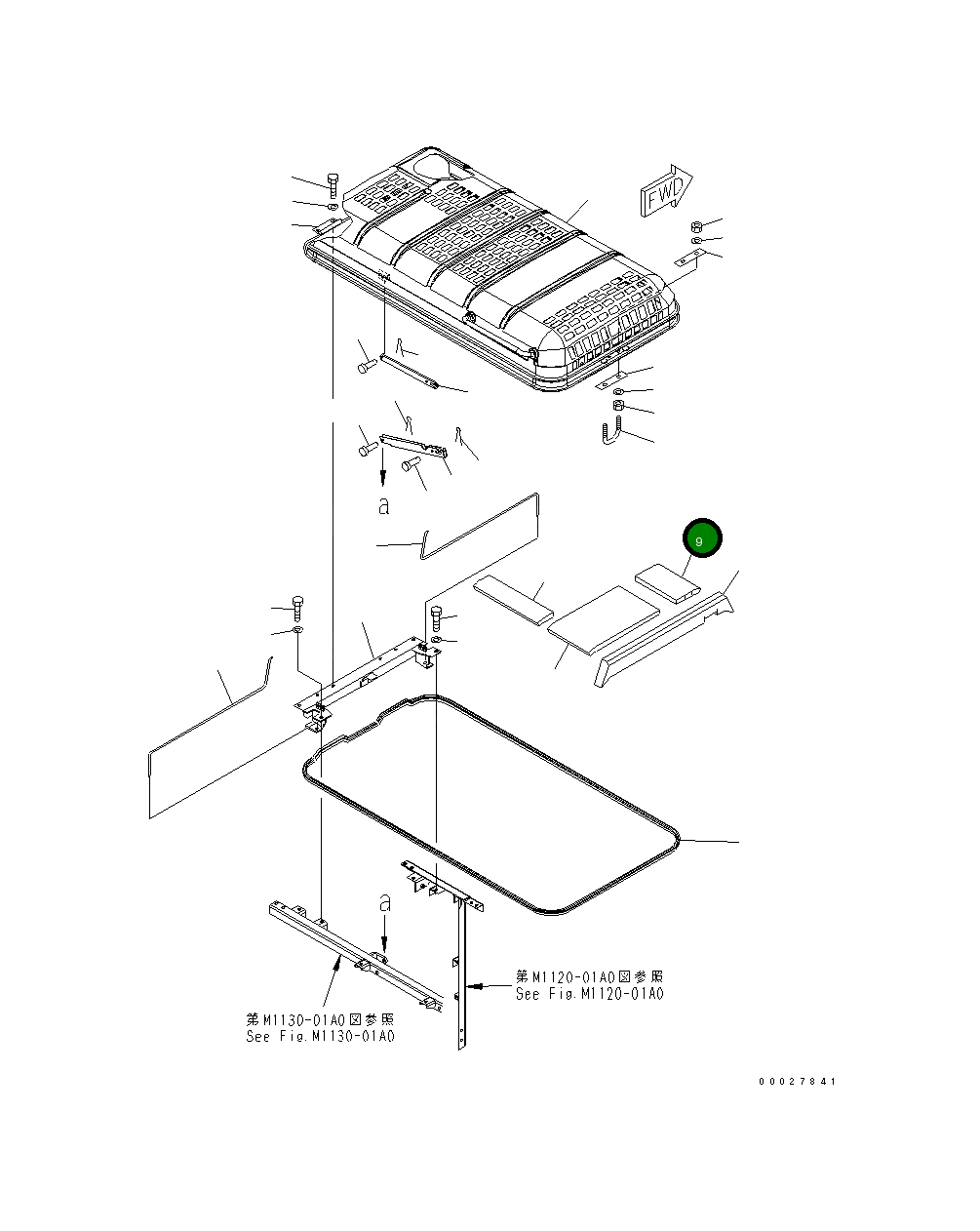 FWD

a

9

a

第M1120-01A0図参照
See Fig.M1120-01A0

第M1130-01A0図参照
See Fig.M1130-01A0

00027841