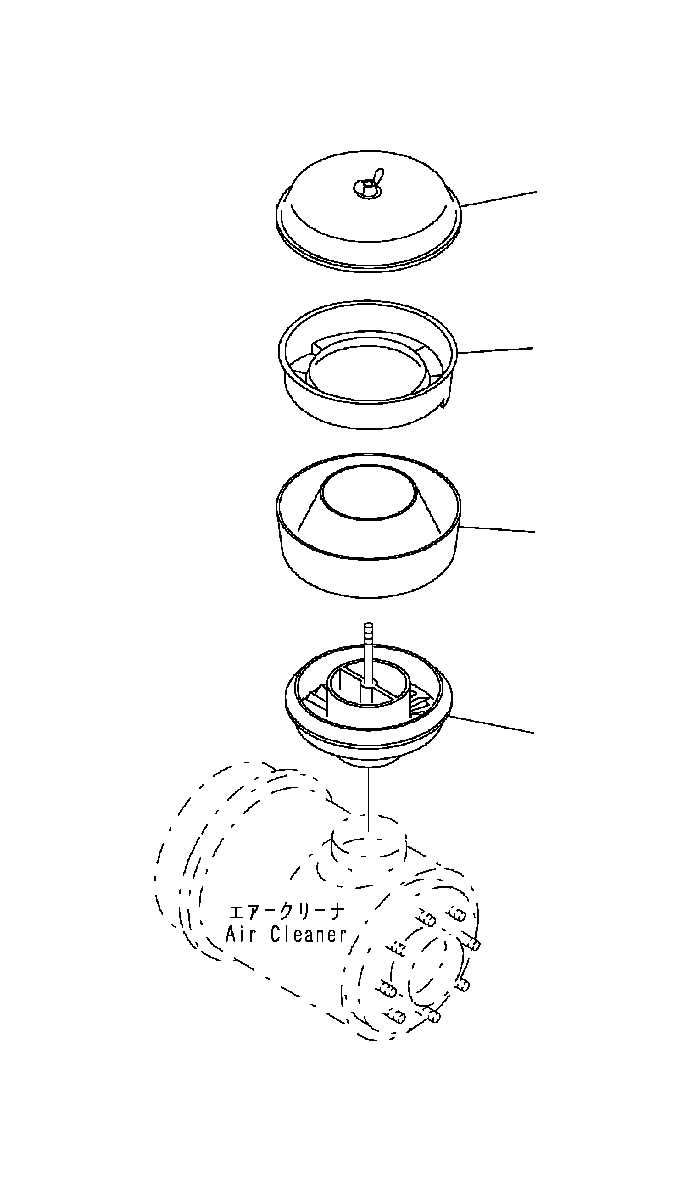 エアークリーナ
Air Cleaner