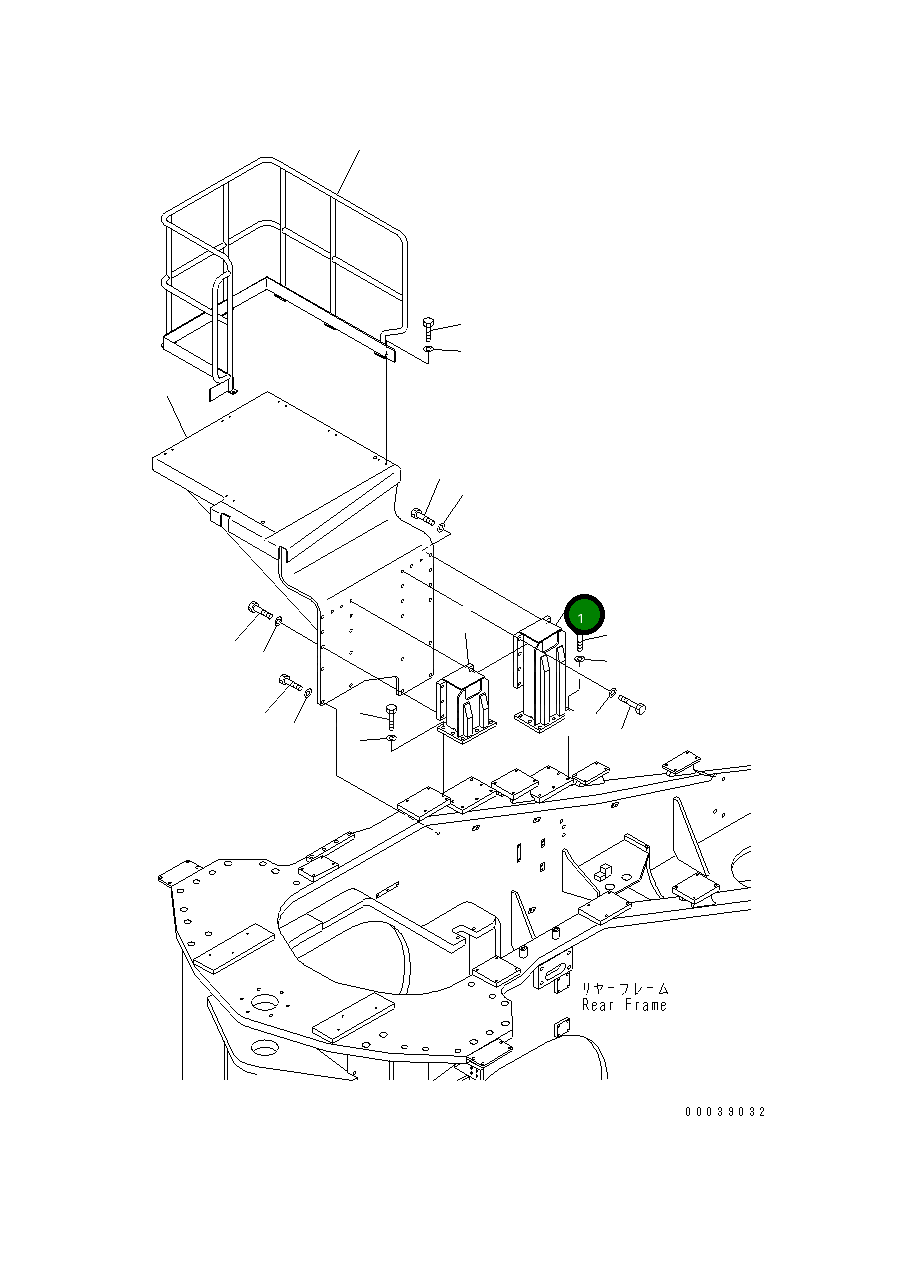 1

リヤーフレーム
Rear Frame

00039032