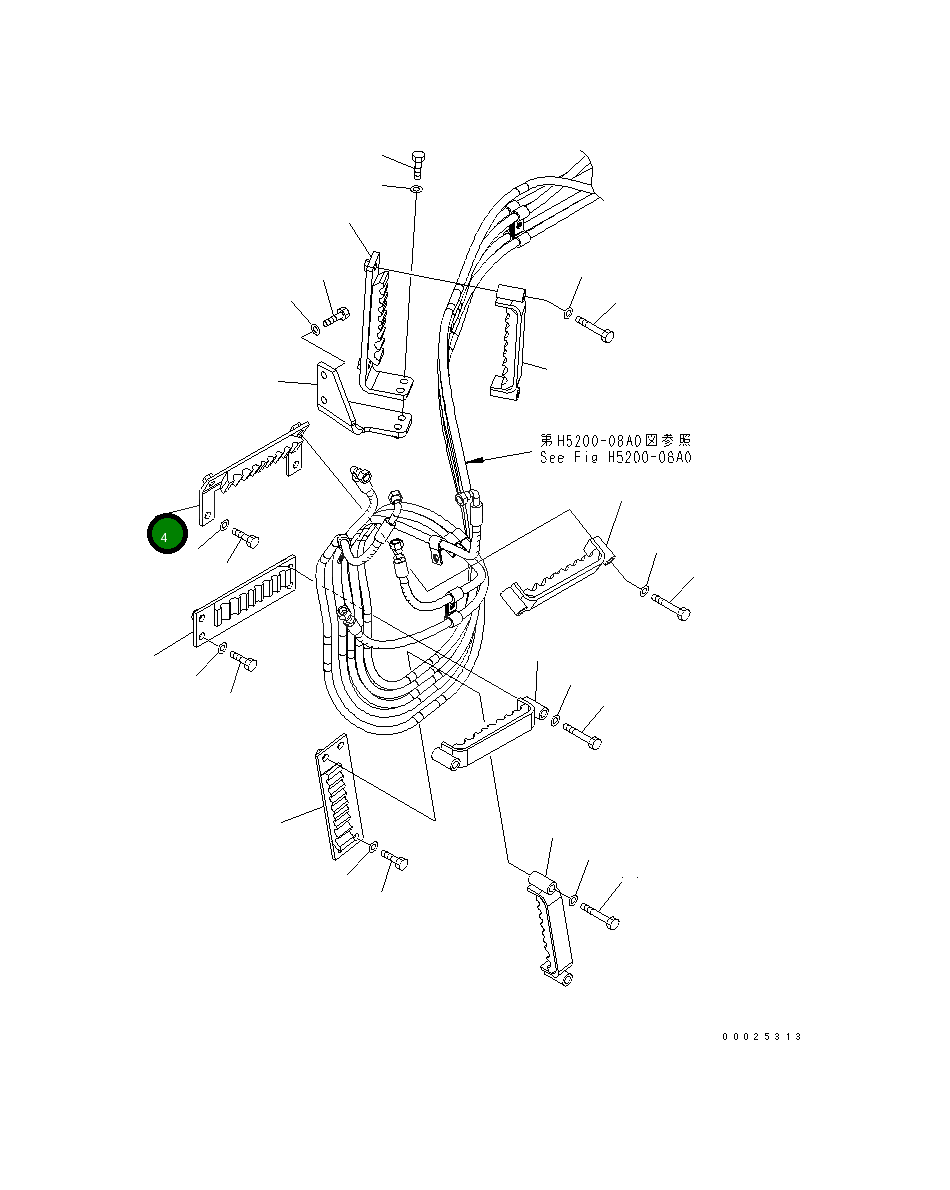 第H5200-08A0図参照
See Fig H5200-08A0

4

00025313