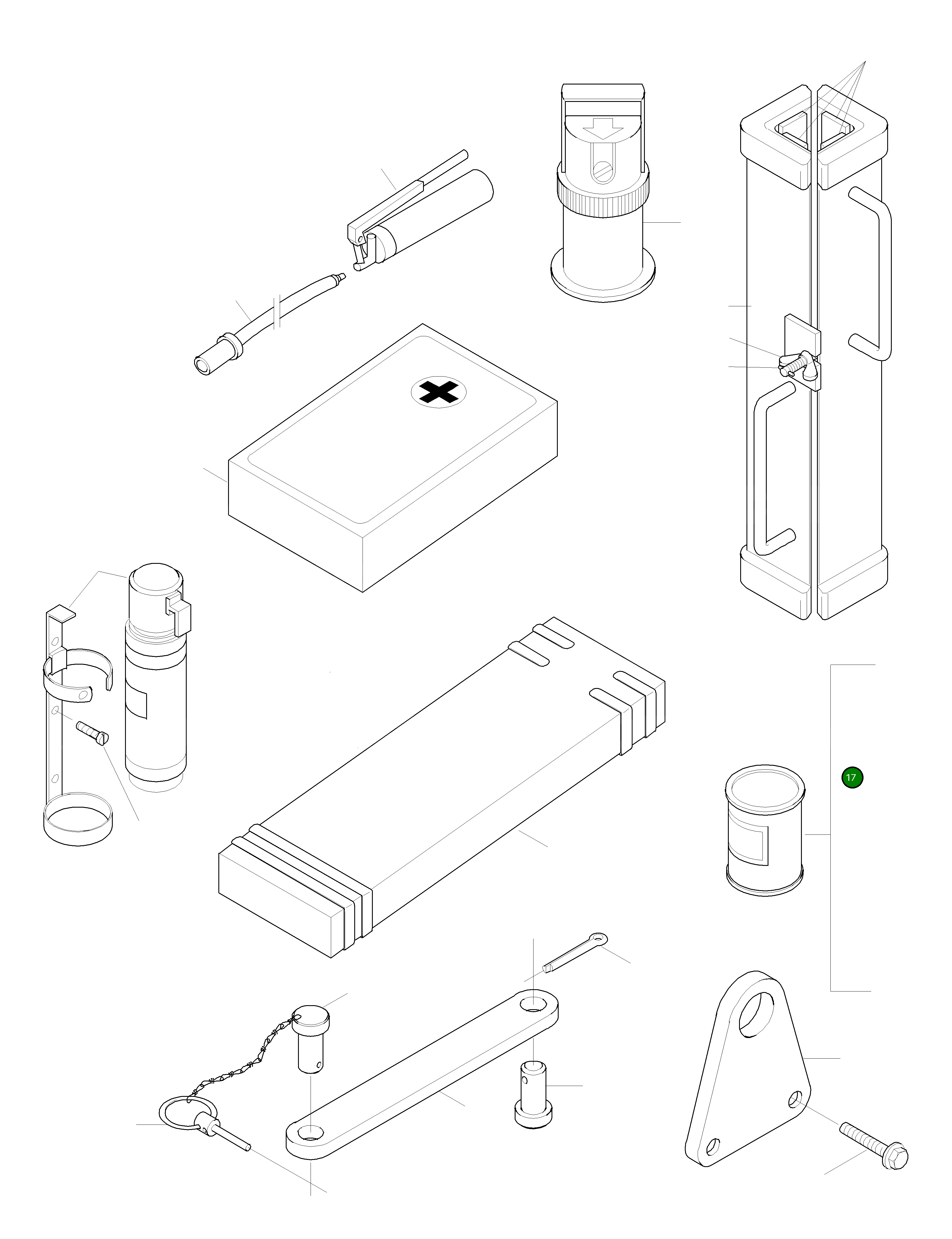 17