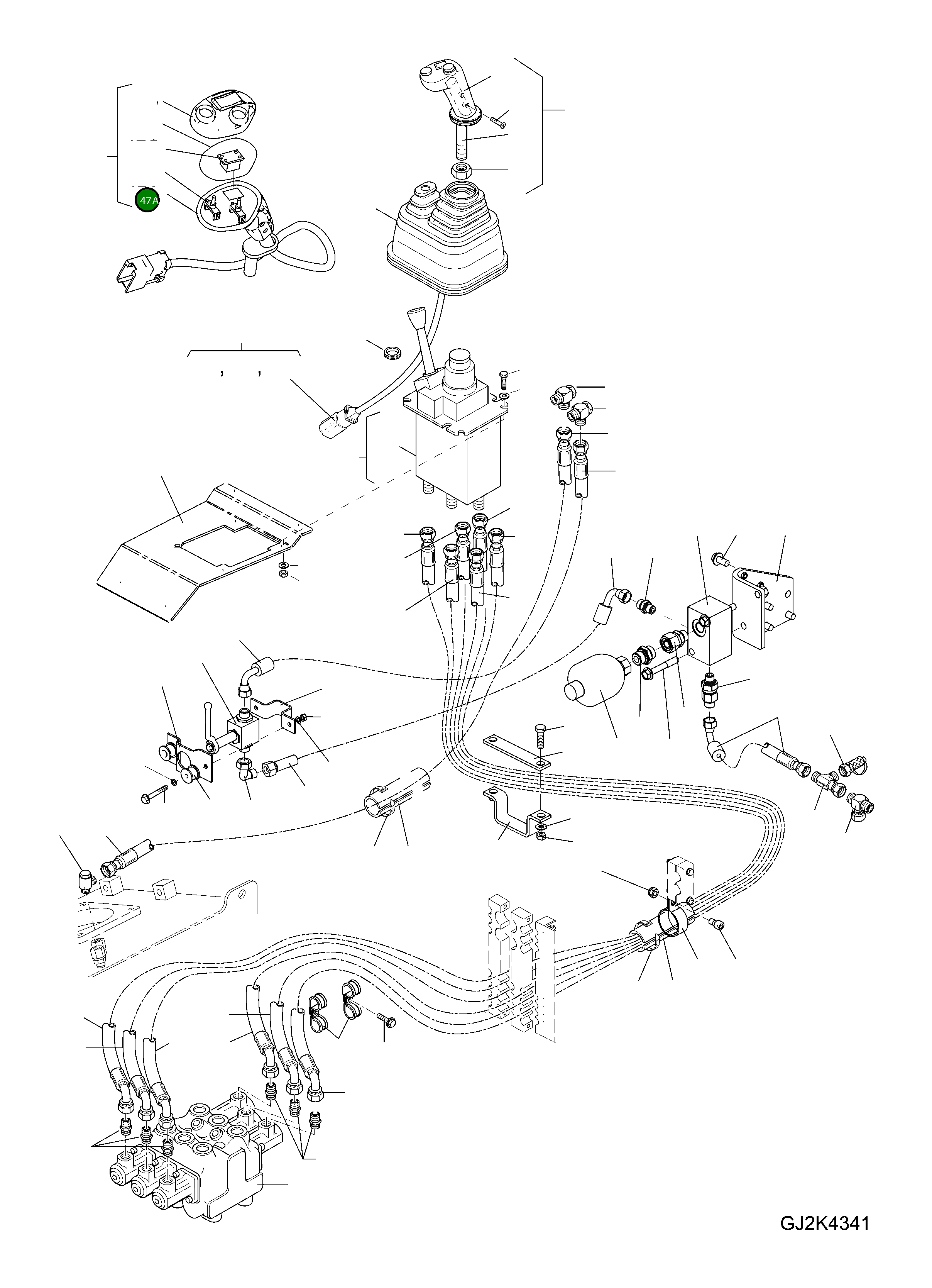 47A

, ,

GJ2K4341