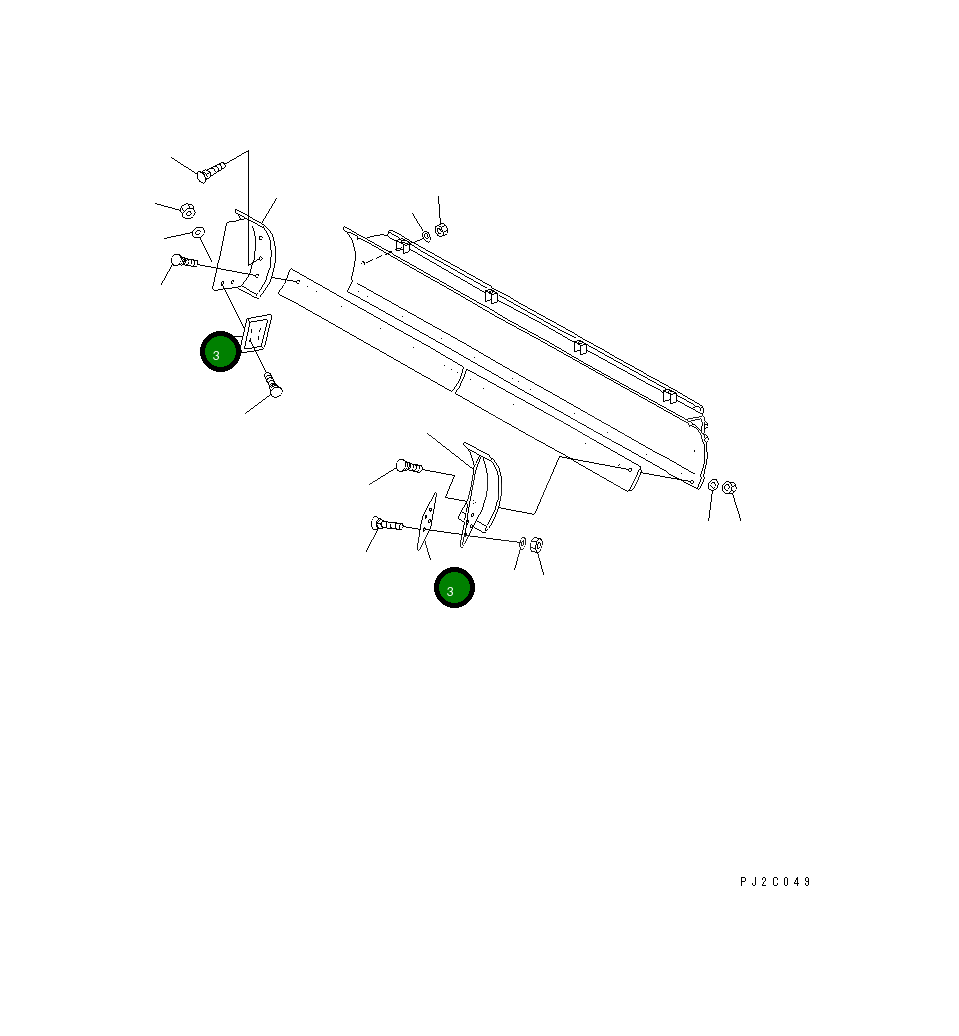 3

3

PJ2C049