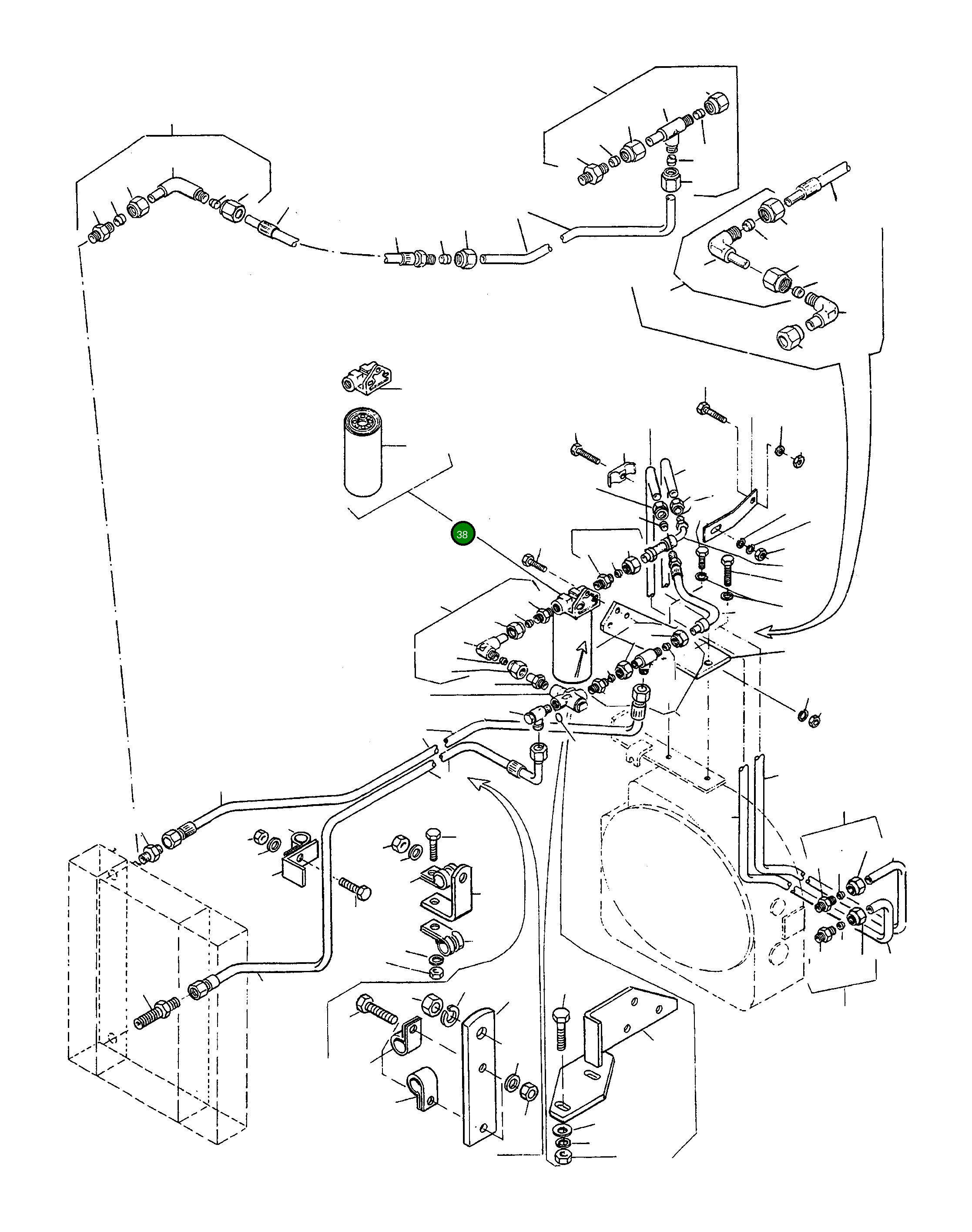 38