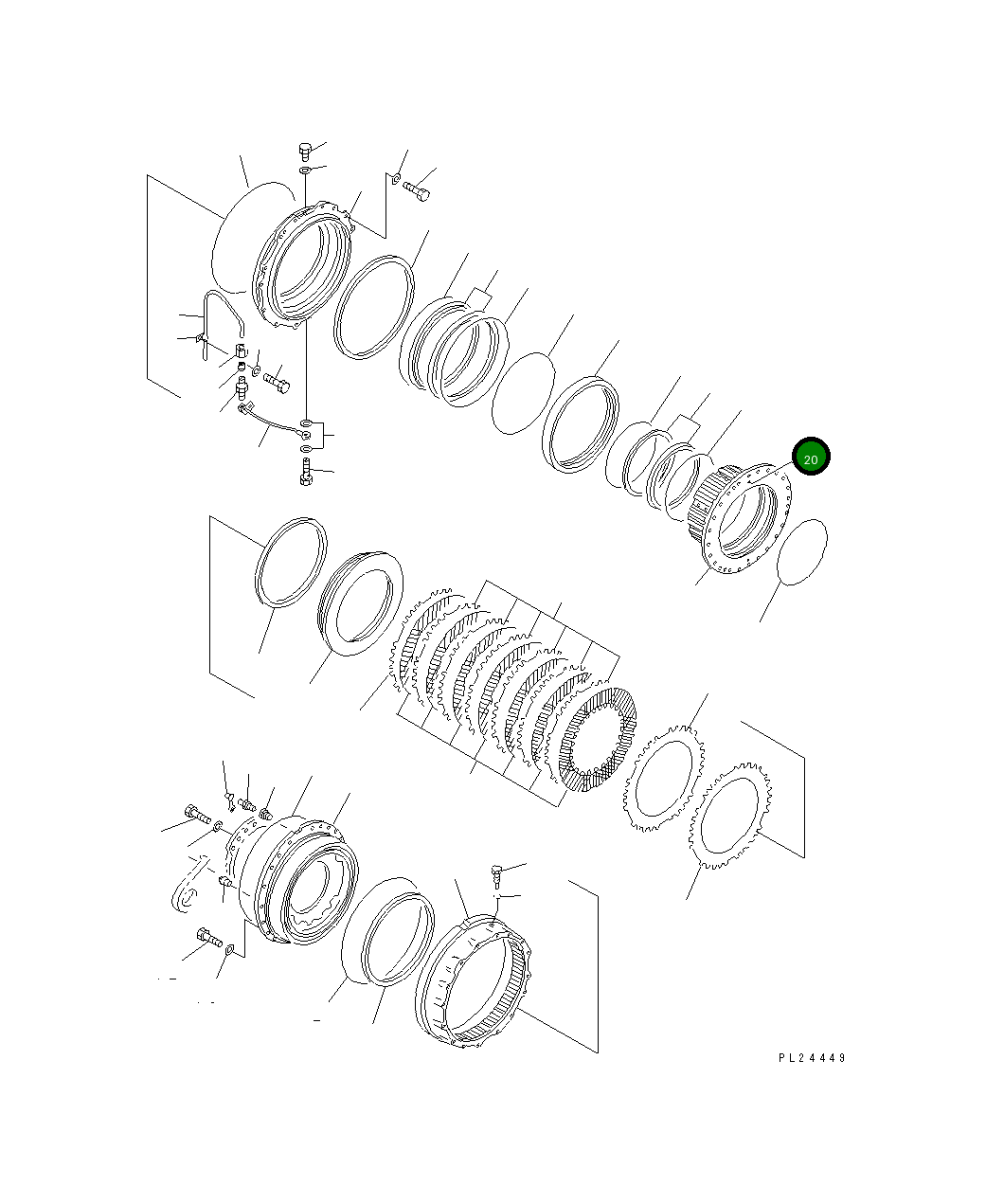 20

PL24449