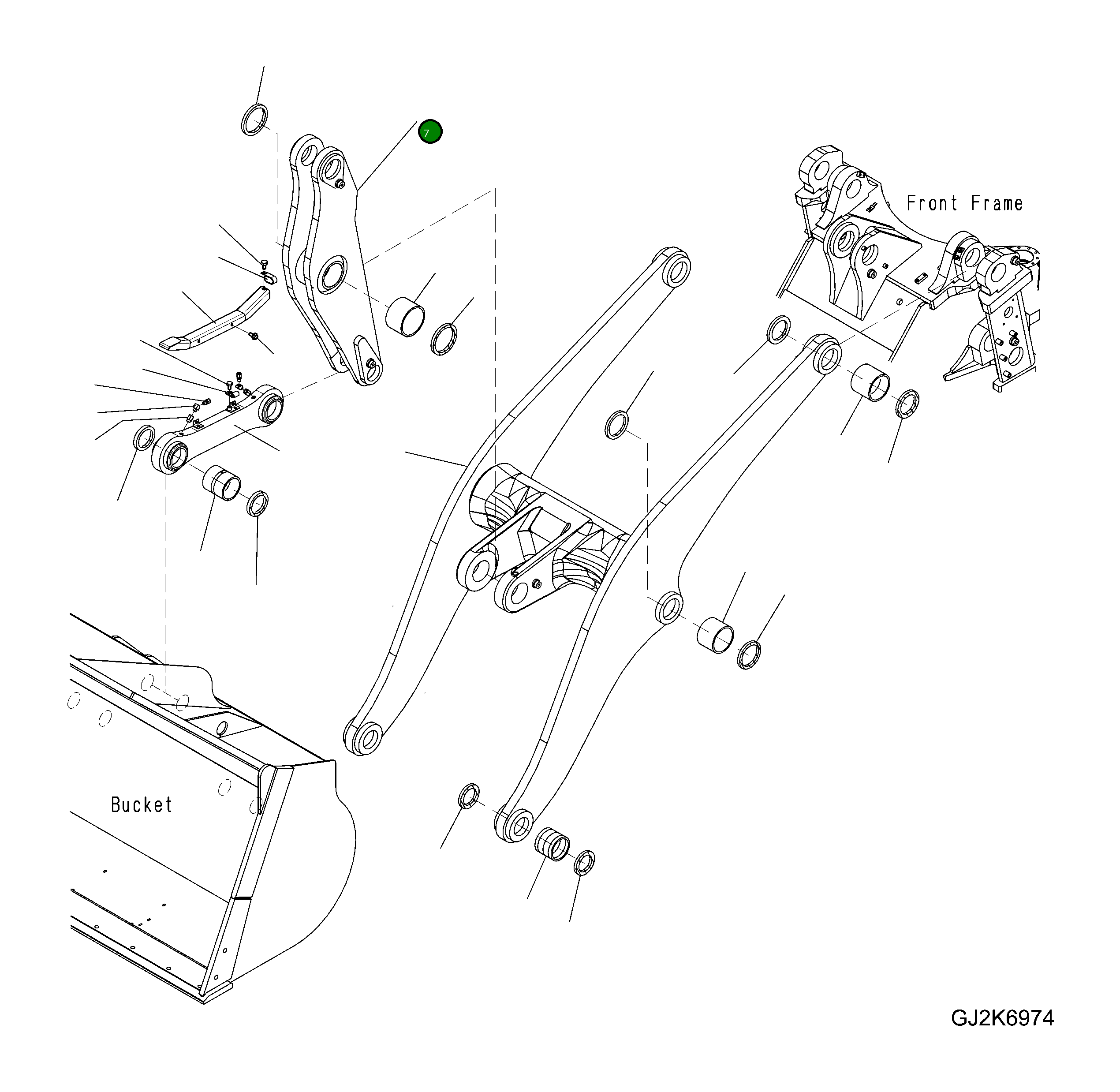 7

Front Frame

Bucket

GJ2K6974