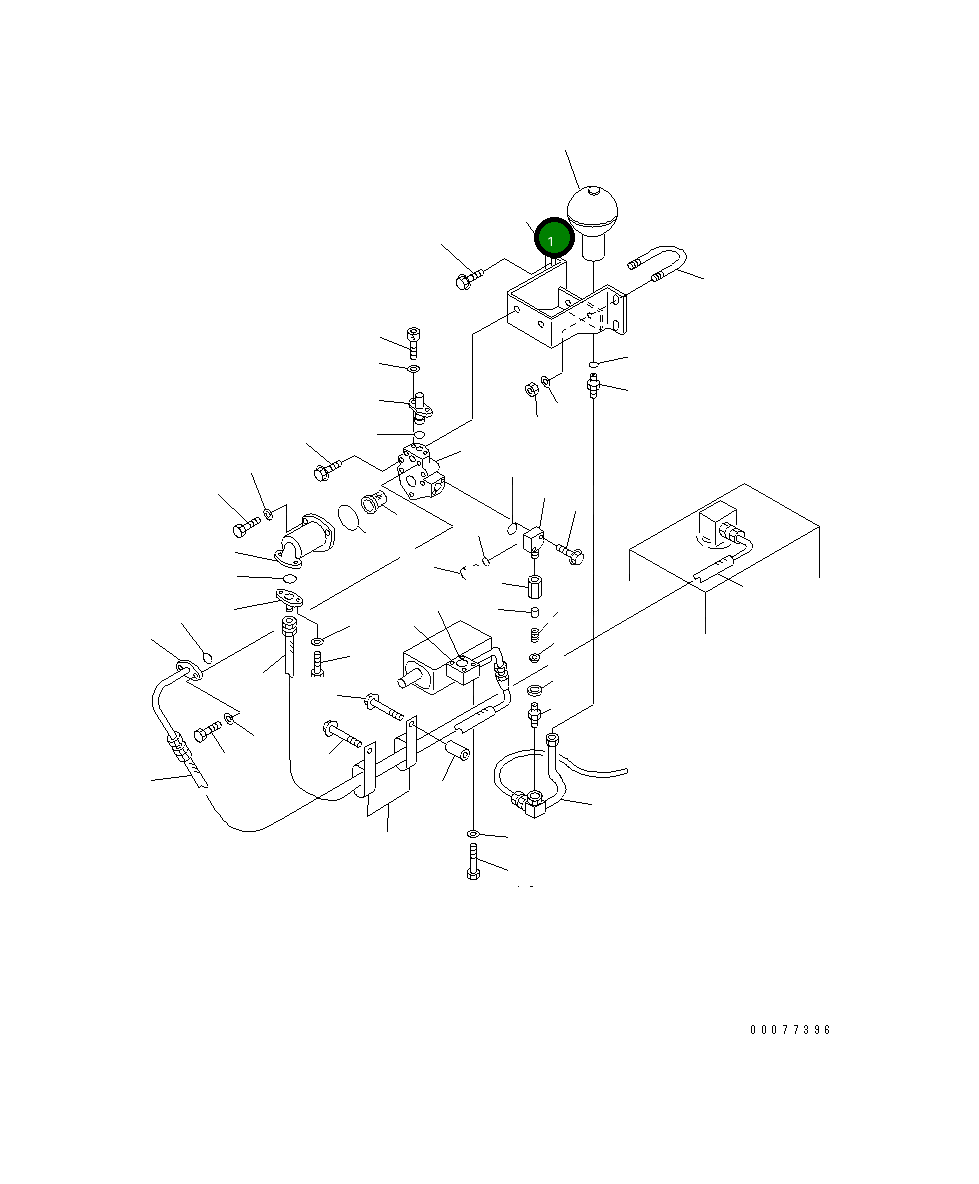 1

00077396