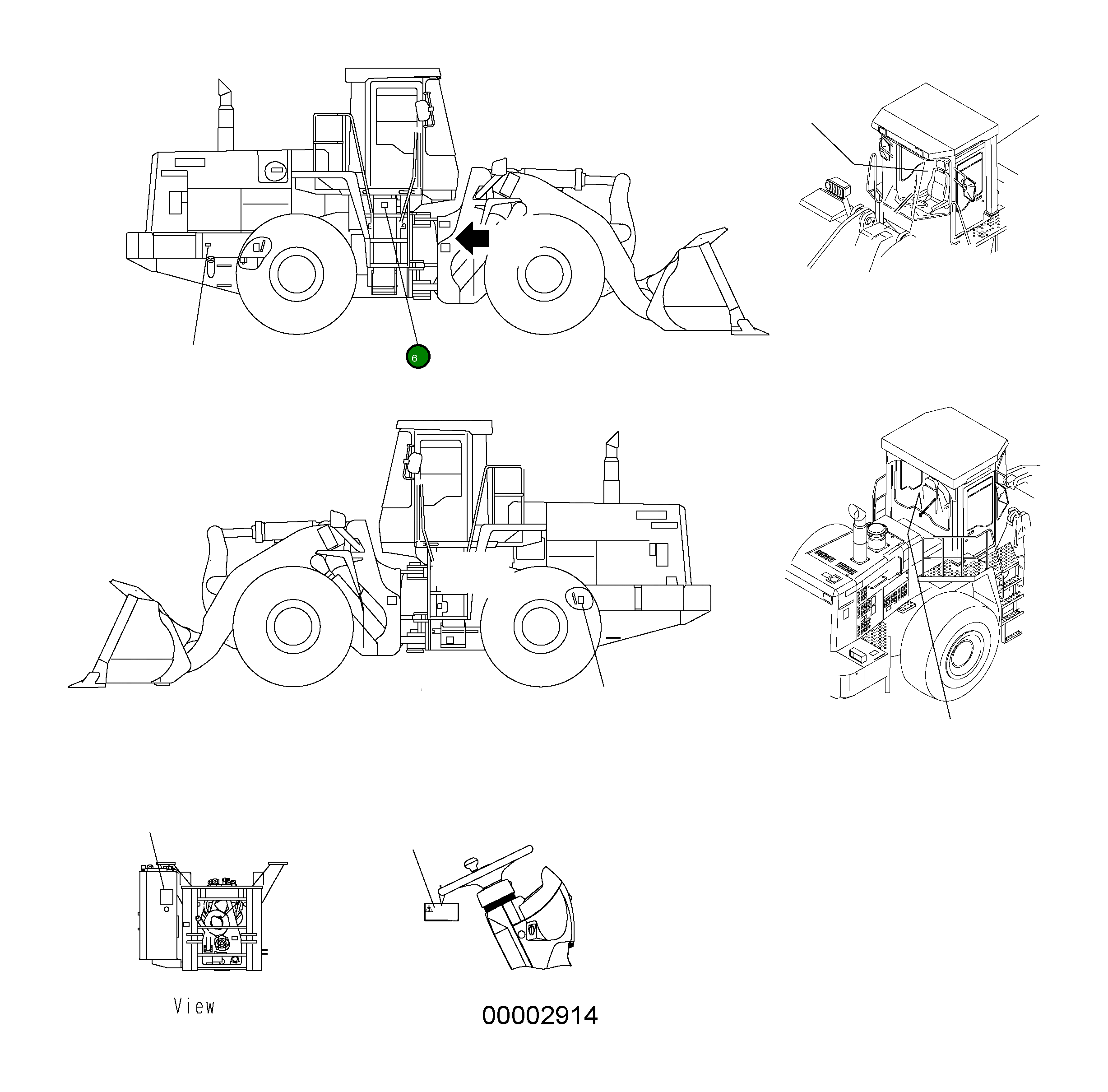 6

View

00002914