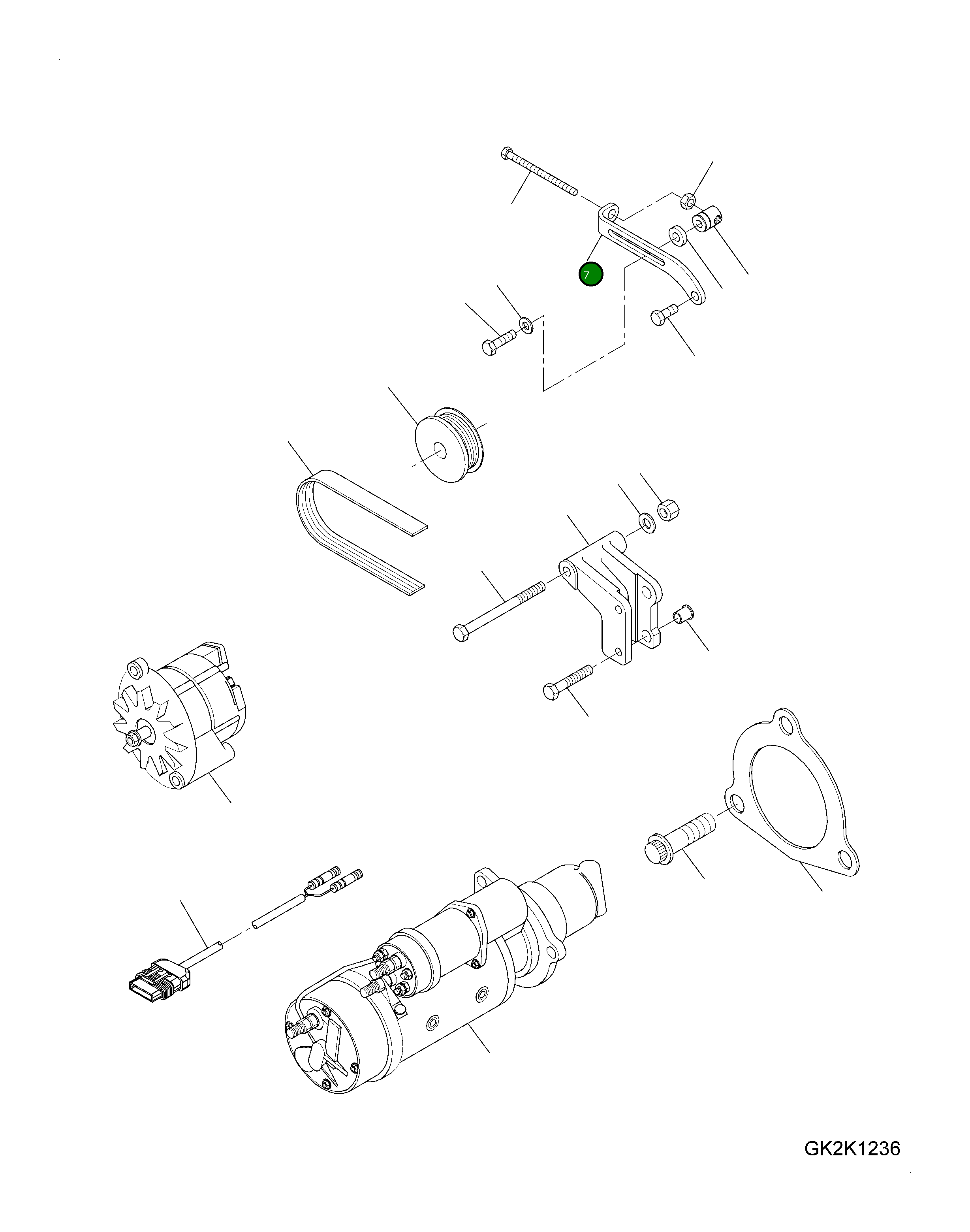 7

GK2K1236