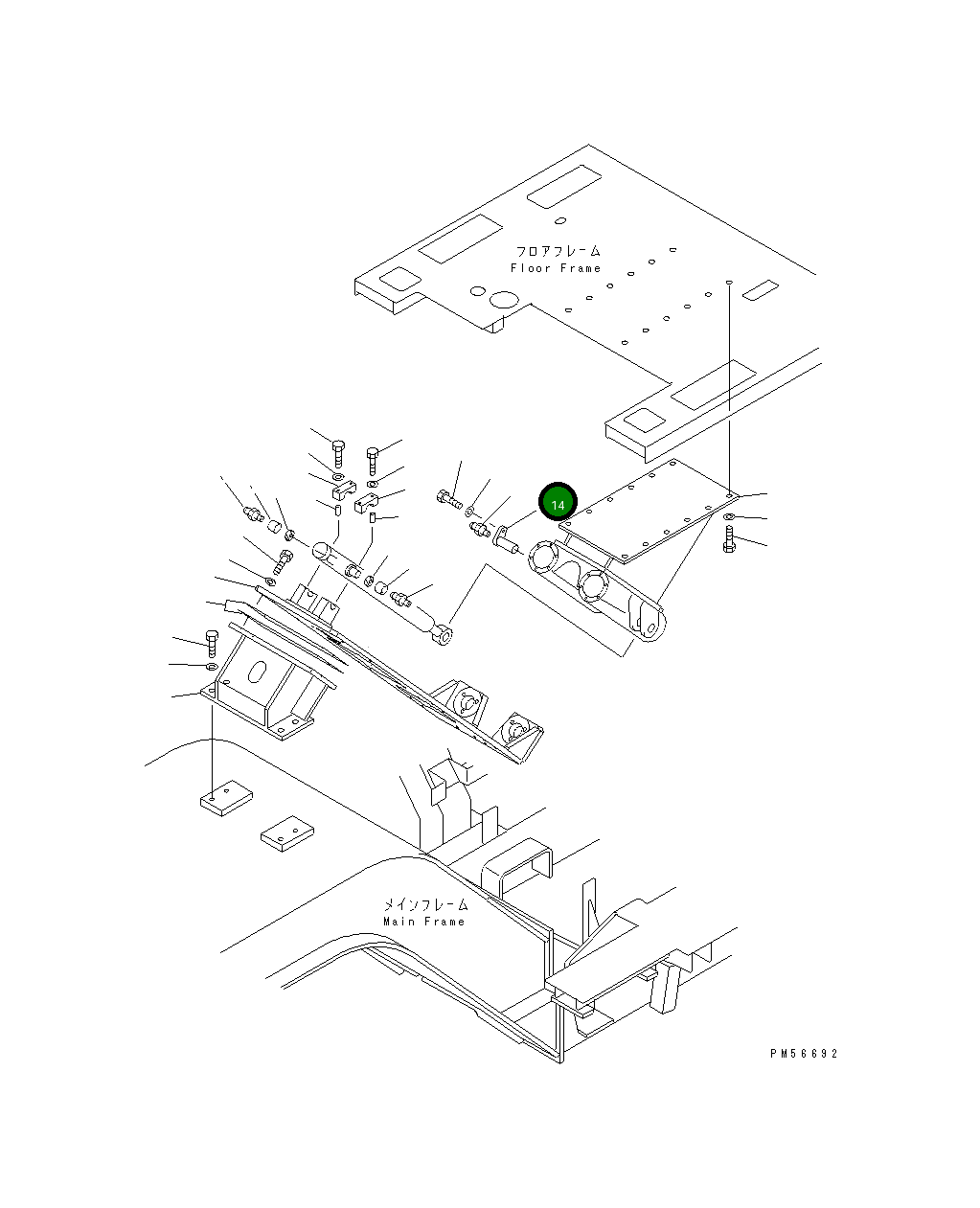 フロアフレーム
Floor Frame

14

メインフレーム
Main Frame

PM56692