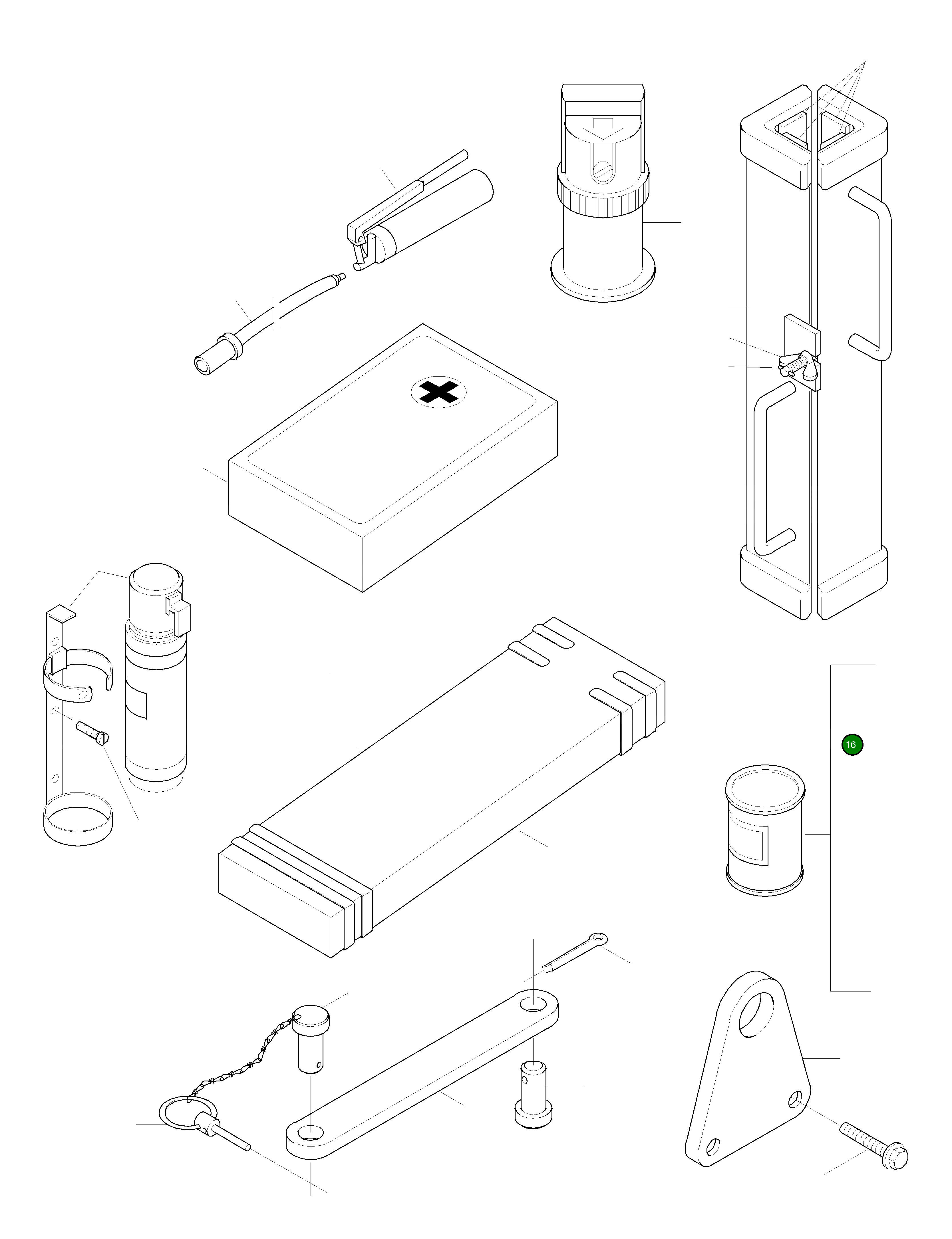 16