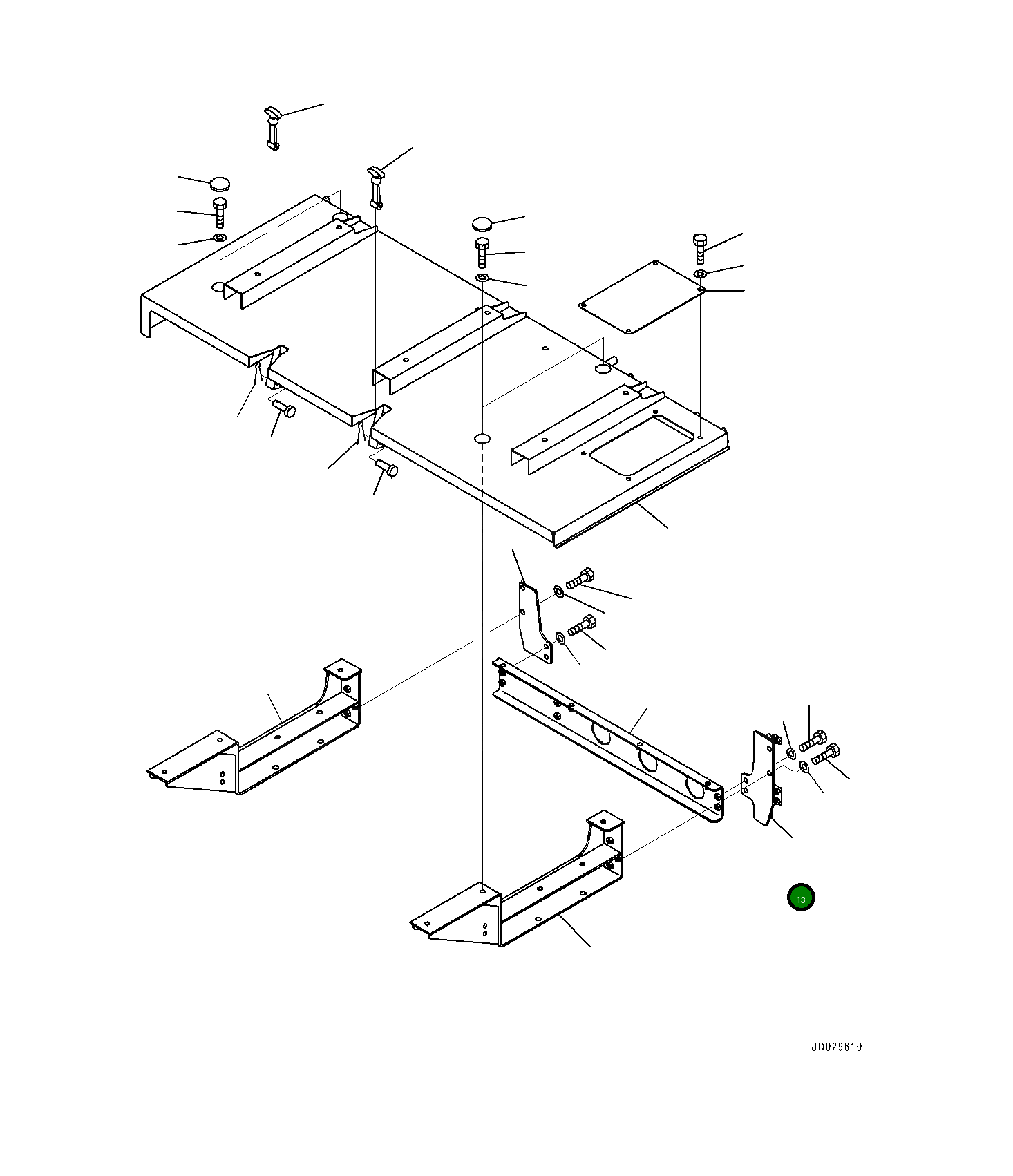 13

JD029610