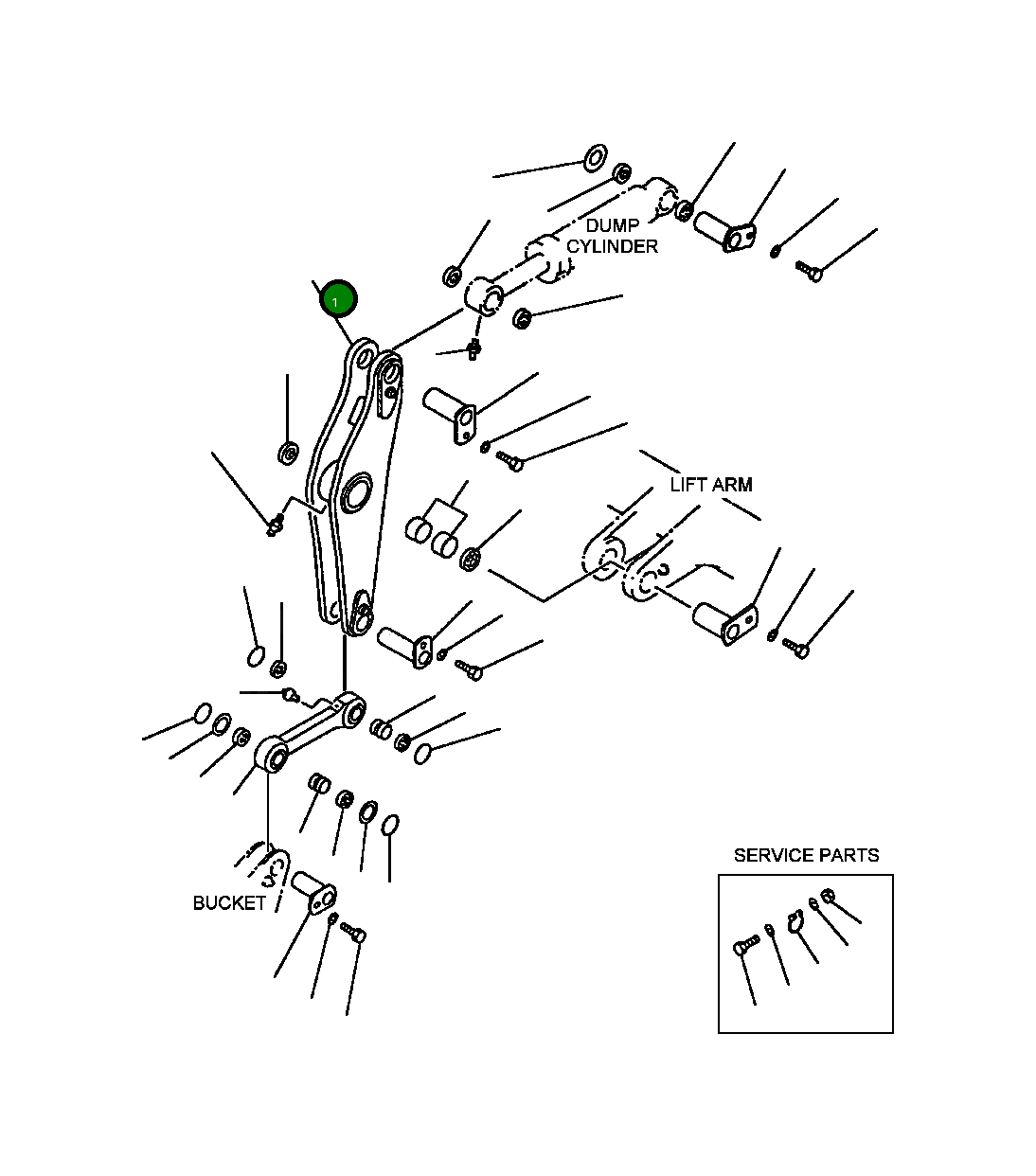 DUMP CYLINDER

1

LIFT ARM

BUCKET

SERVICE PARTS