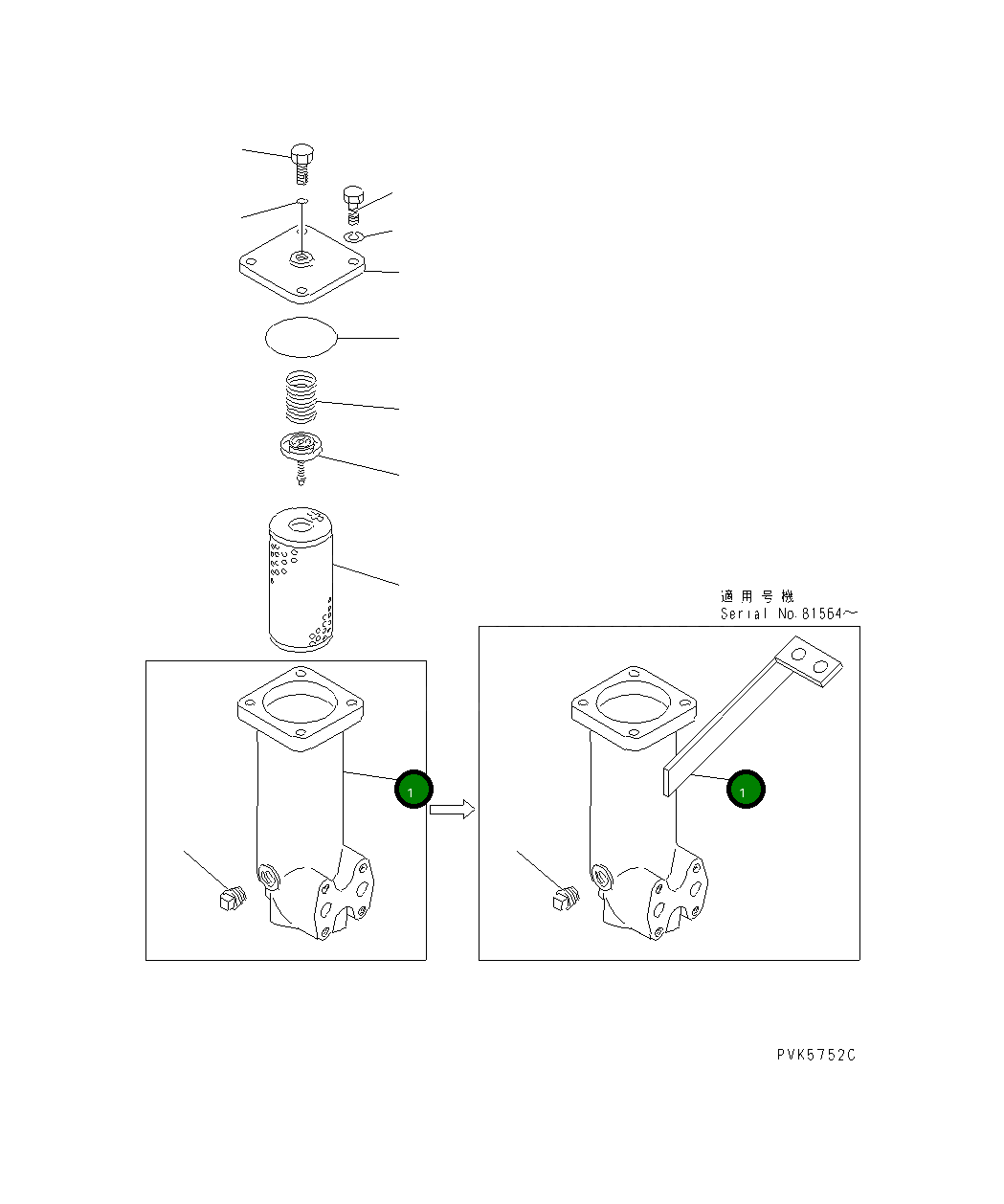 適用号機
Serial No.81564～

1

1

PVK5752C