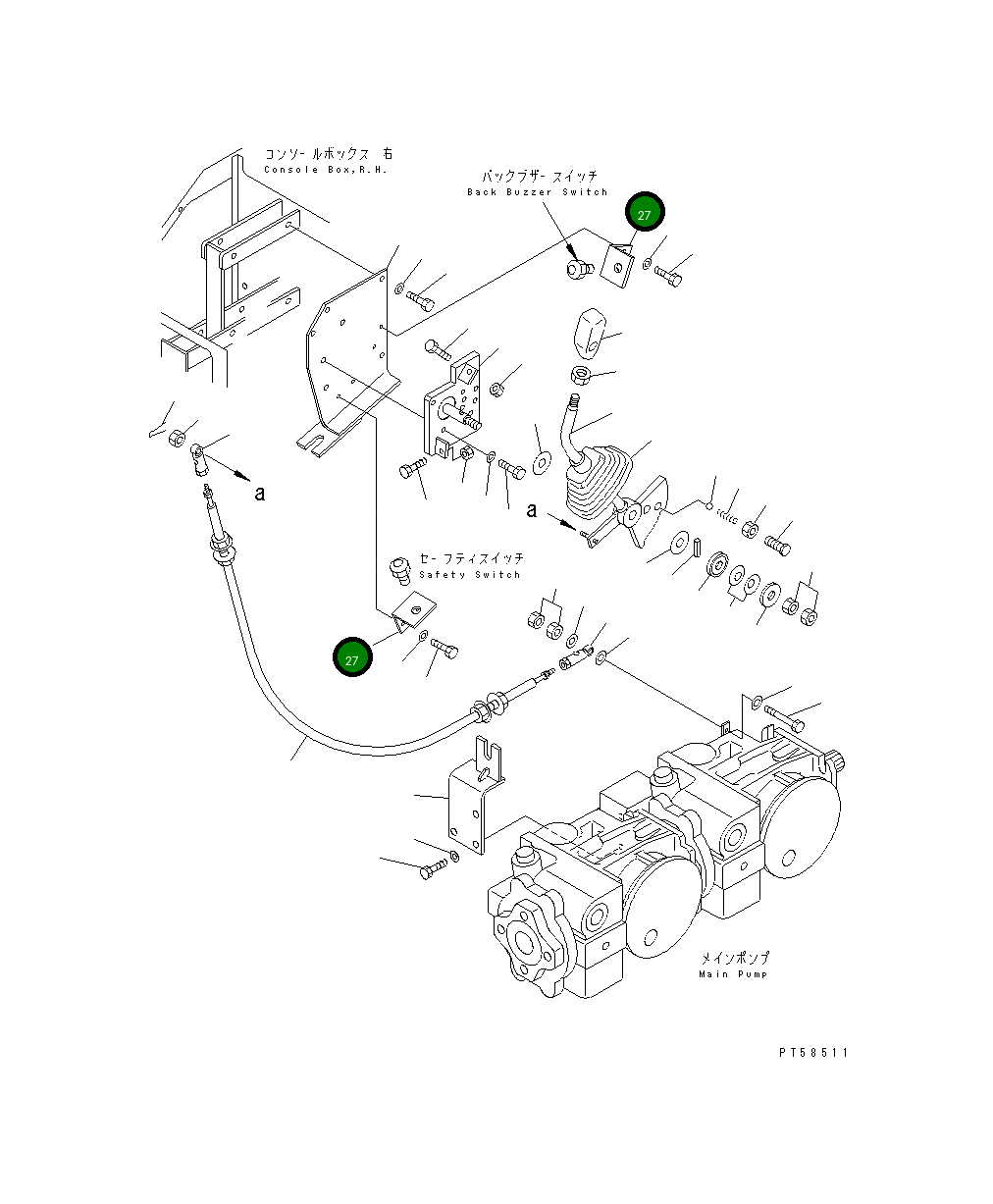 コンソールボックス 右
Console Box,R.H.

バックブザースイッチ
Back Buzzer Switch

27

a

a

セーフティスイッチ
Safety Switch

27

メインポンプ
Main Pump

PT58511