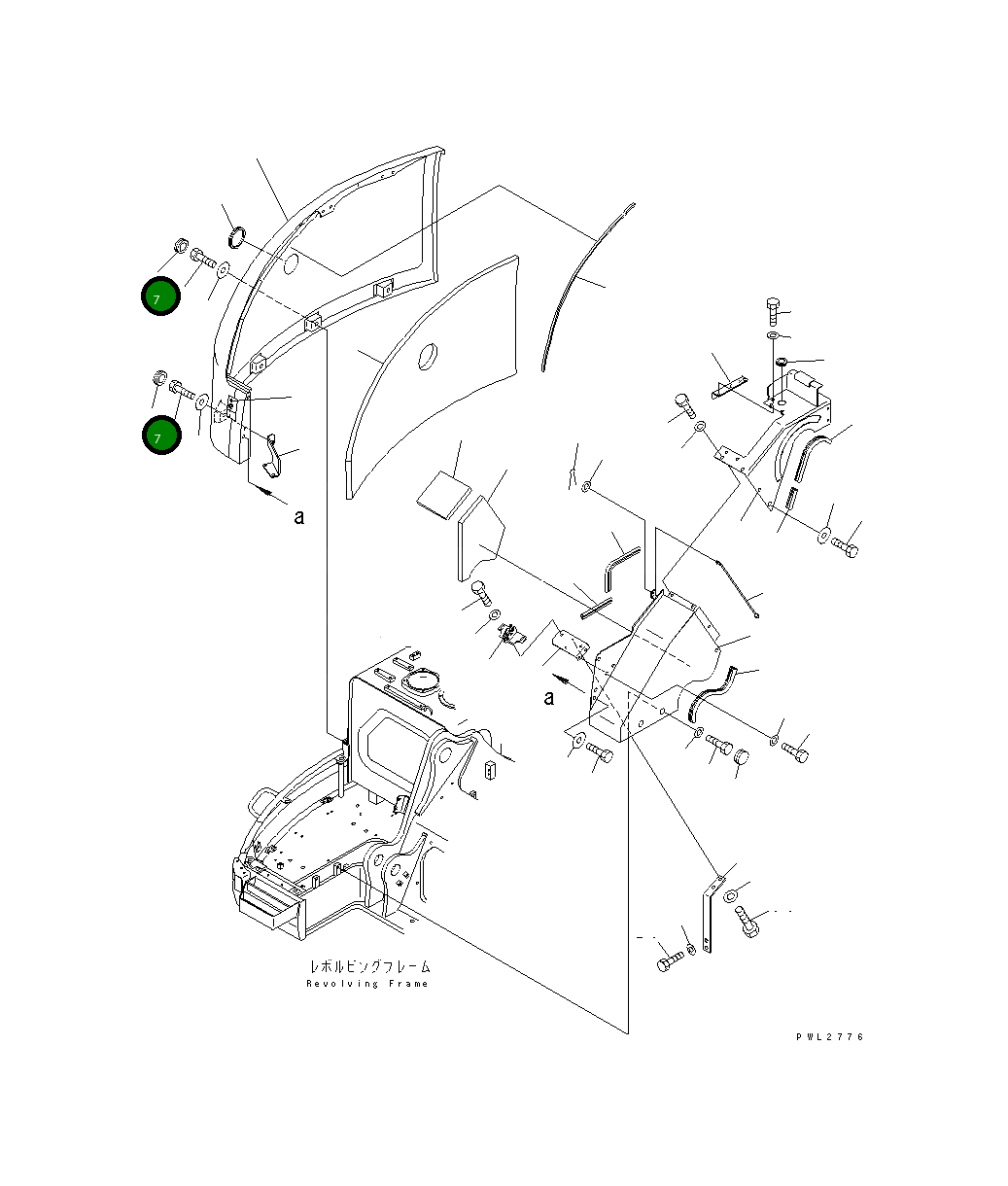 7

7

a

a

レボルビングフレーム
Revolving Frame

PWL2776