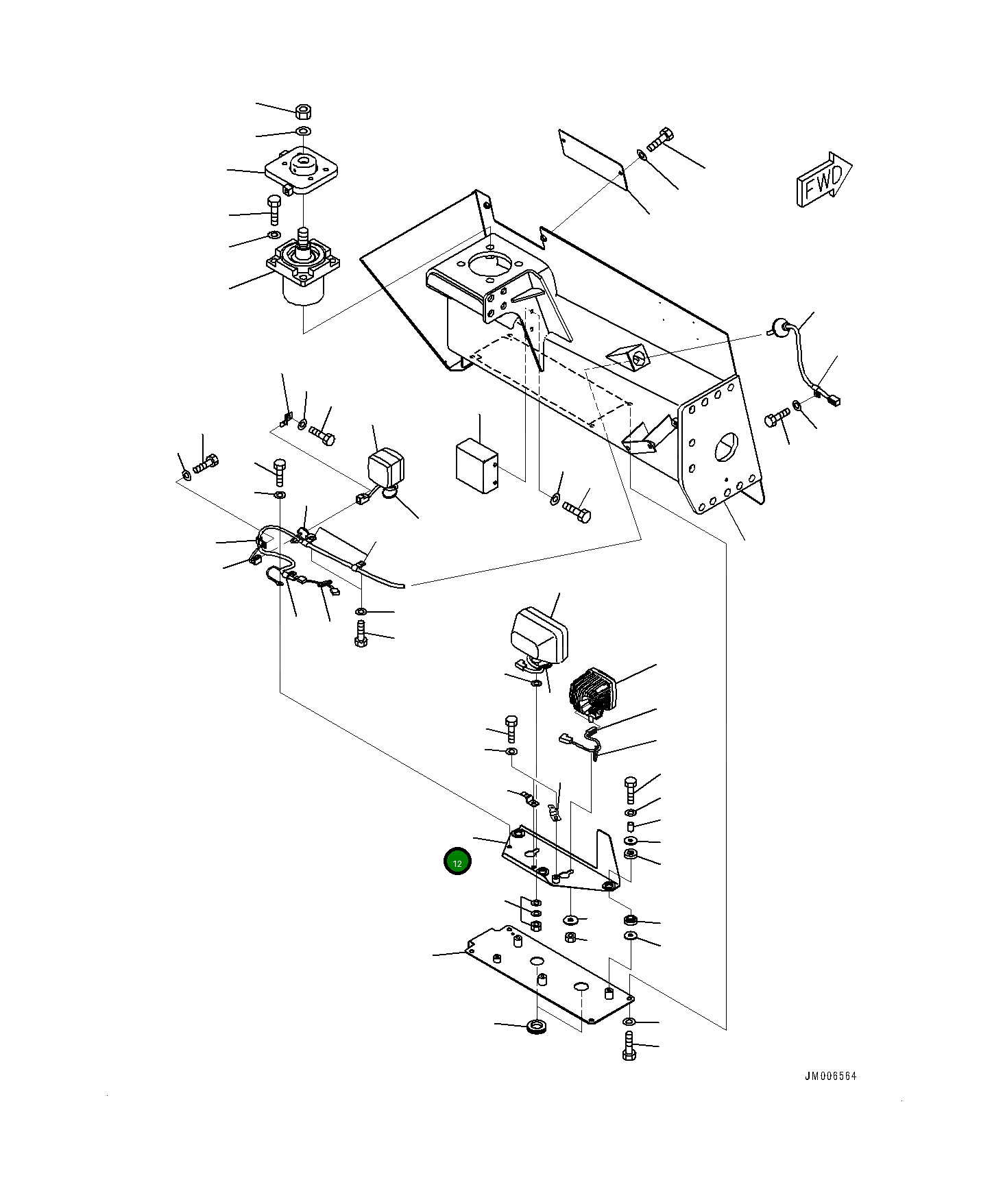 FWD

12

JM006564