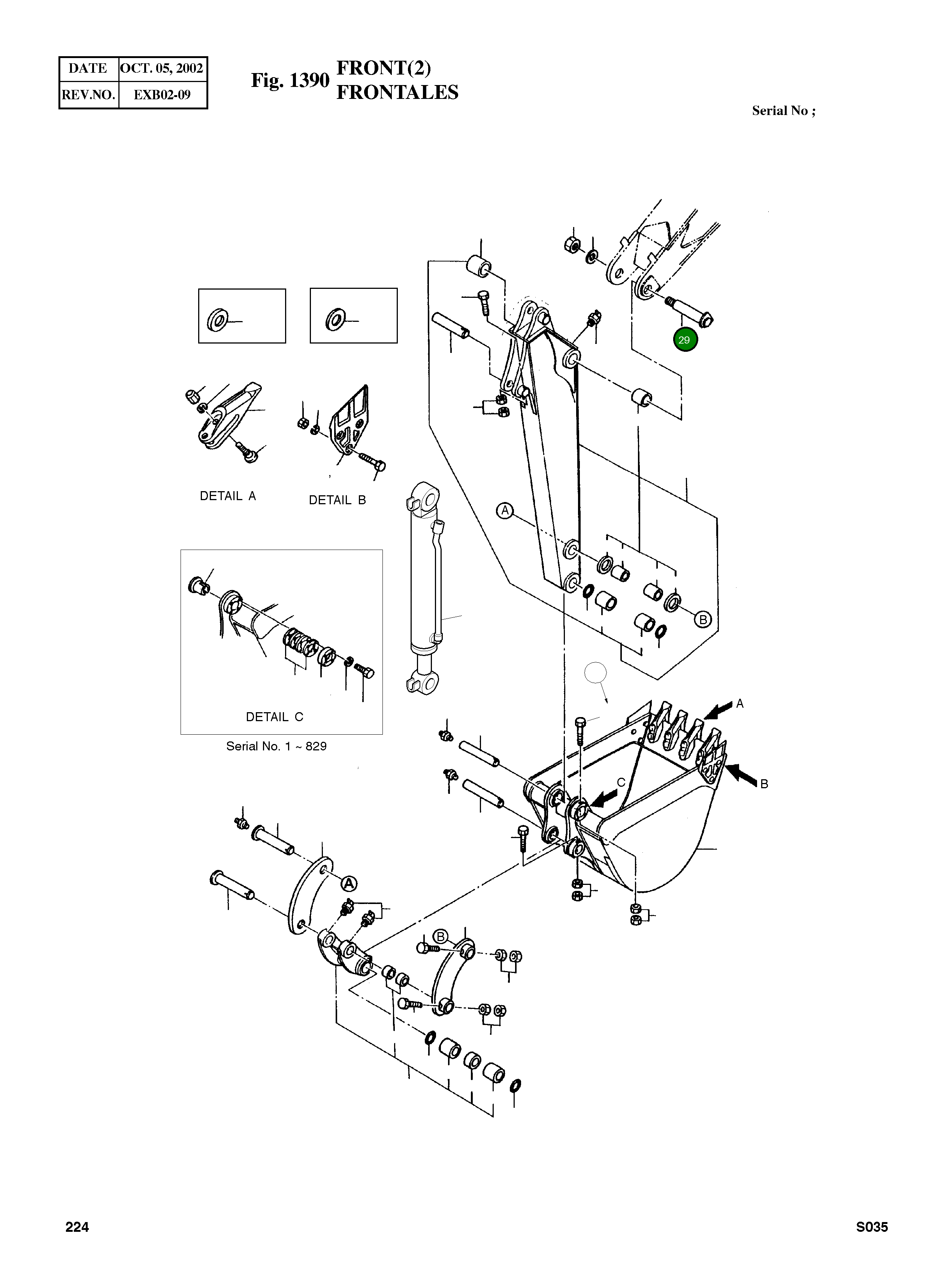 | DATE | OCT. 05, 2002 |
|---|---|
| REV.NO. | EXB02-09 |

Fig. 1390 FRONT(2) FRONTALES

Serial No ;

29

DETAIL A

DETAIL B

A

B

DETAIL C

Serial No. 1 ~ 829

A

B

C

A

B

224

S035