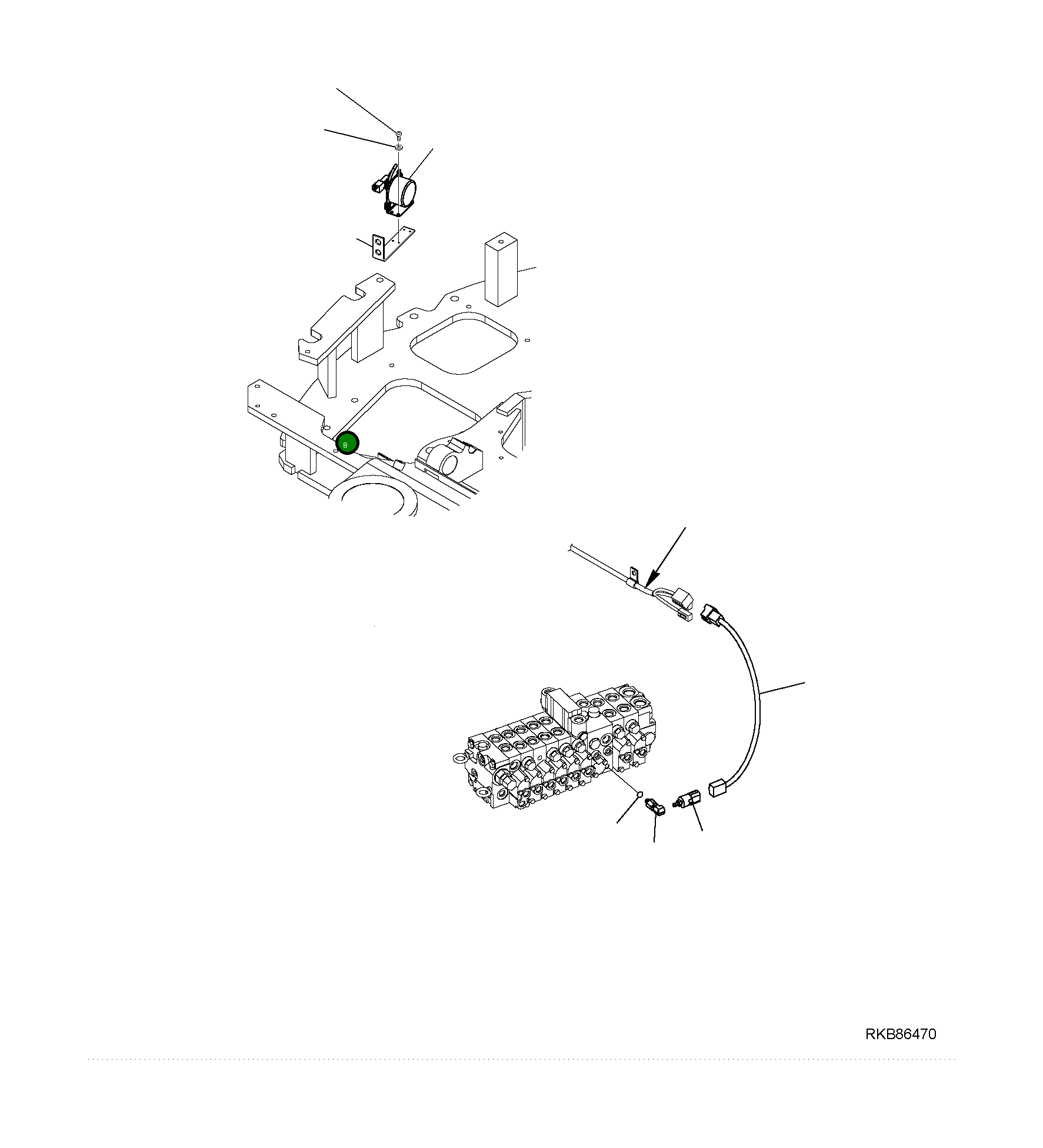 8

RKB86470