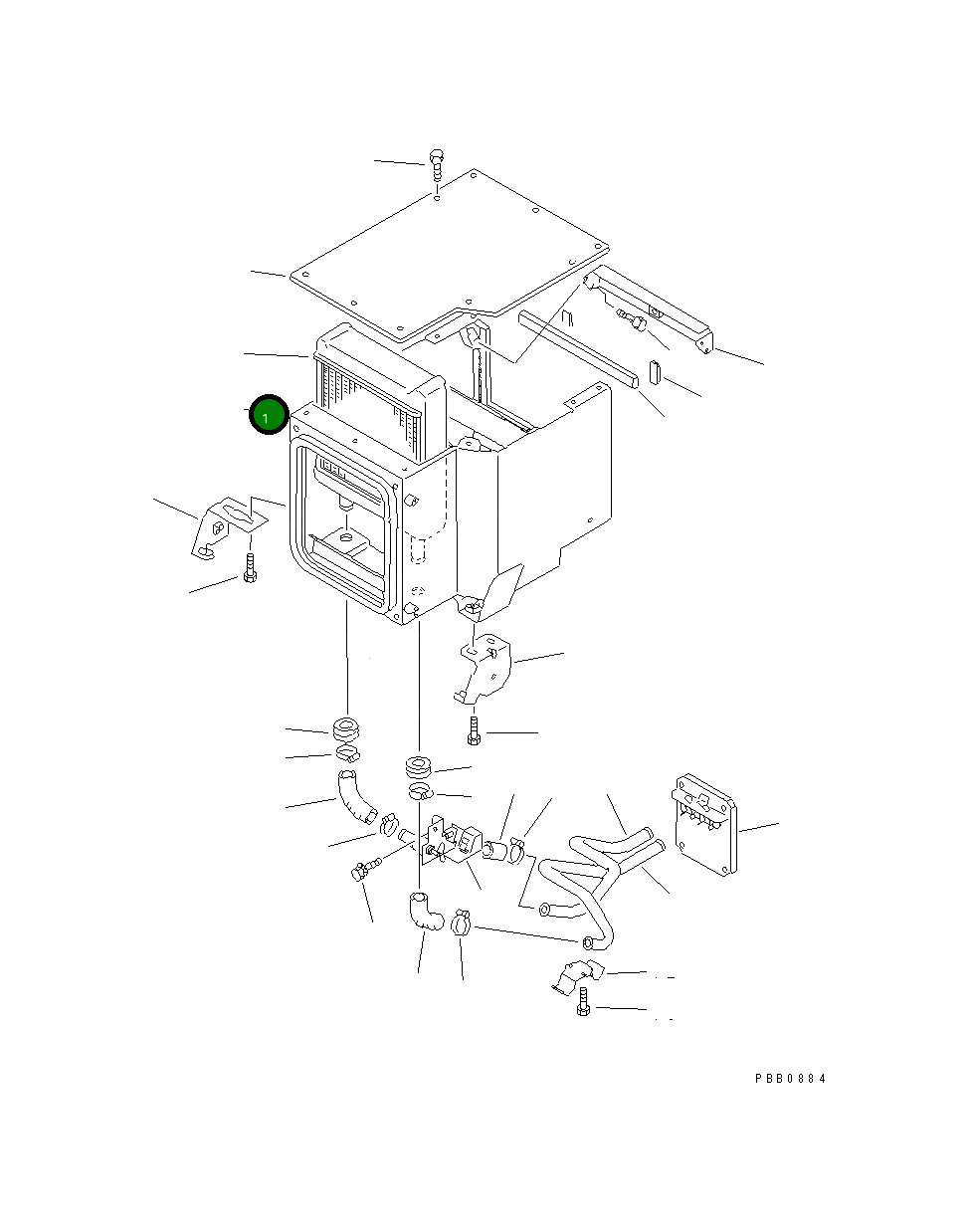 1

PBB0884