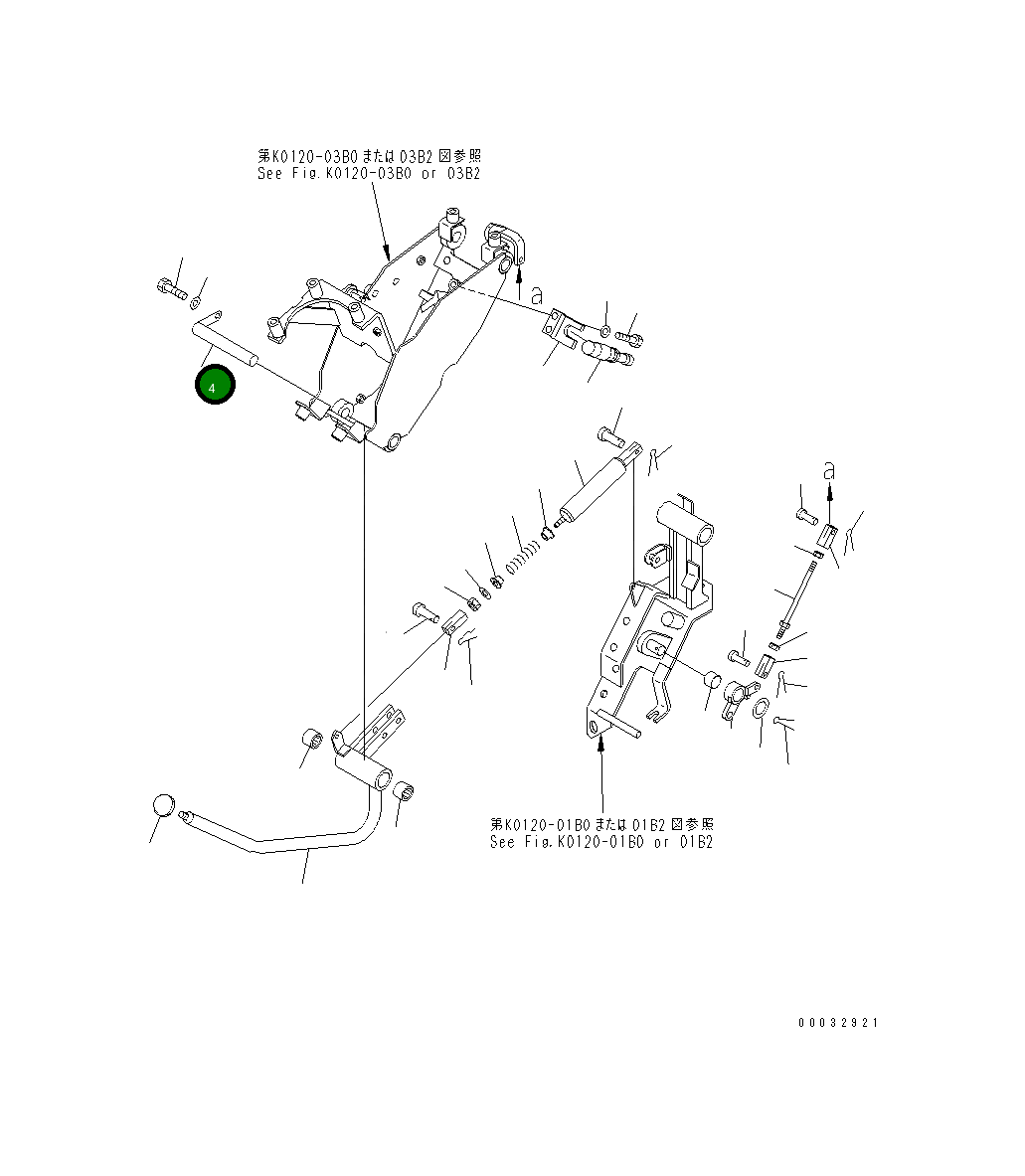 第K0120-03B0または03B2図参照
See Fig.K0120-03B0 or 03B2

a

4

a

第K0120-01B0または01B2図参照
See Fig.K0120-01B0 or 01B2

00032921