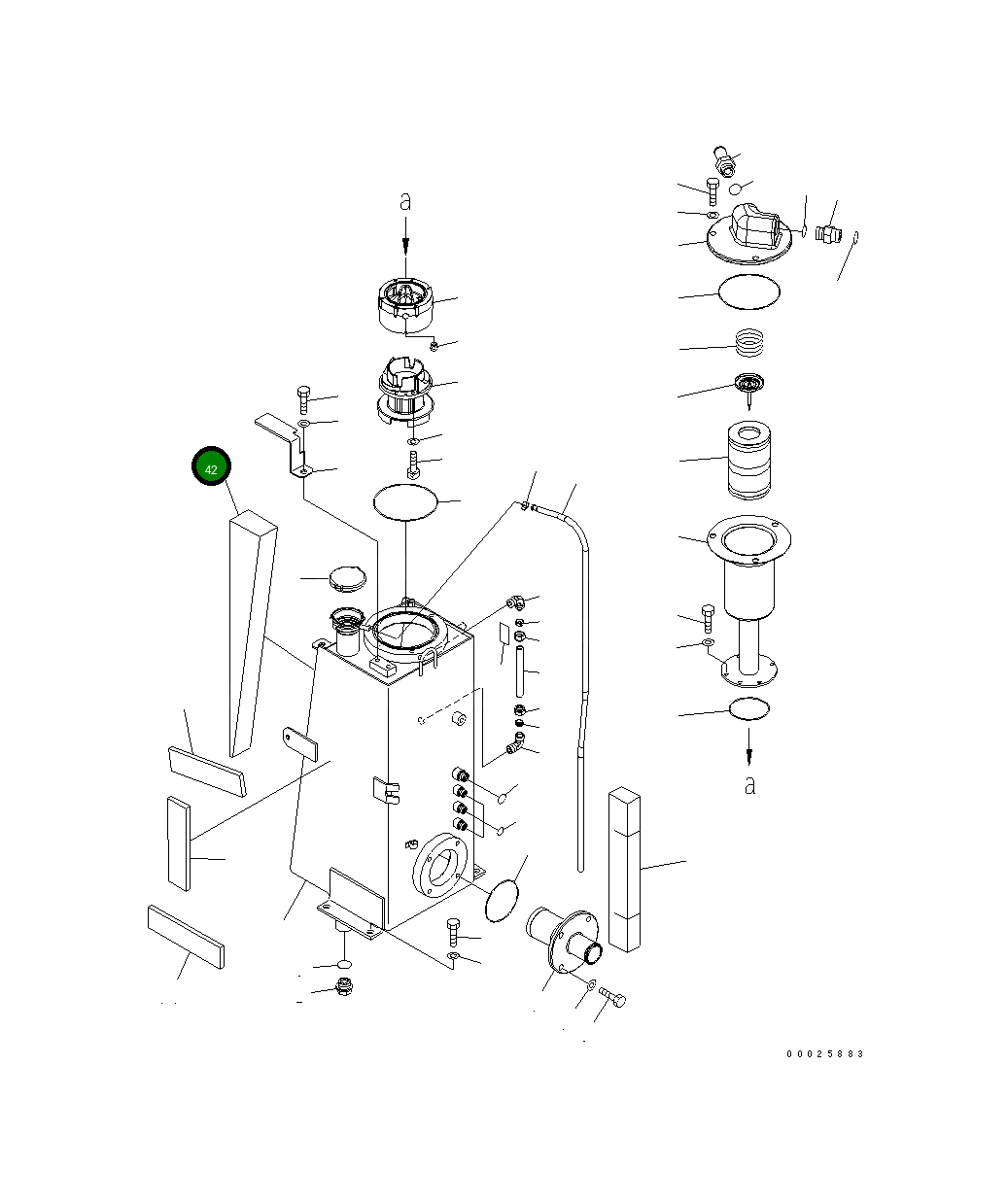 a

42

a

00025883