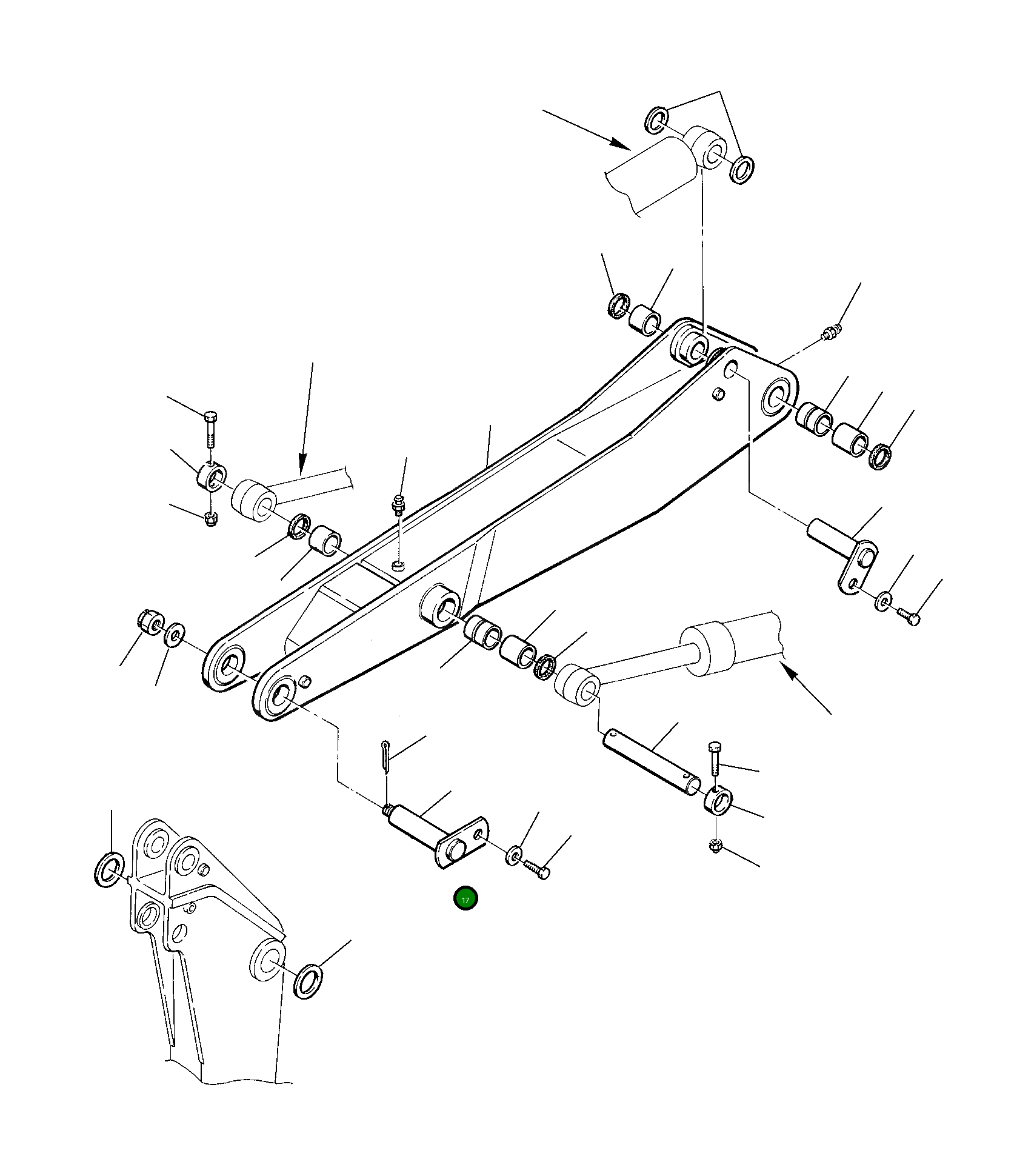 17