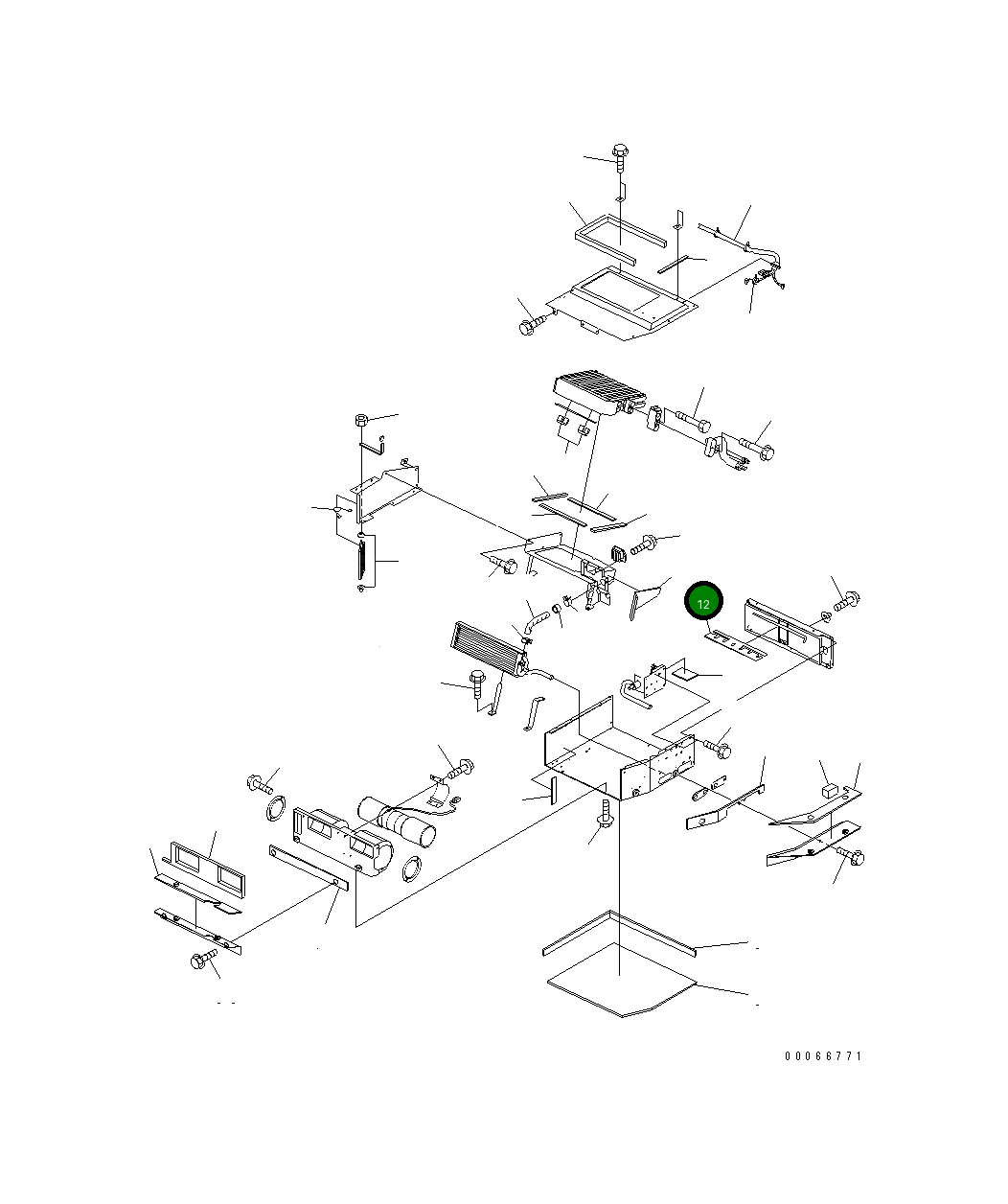 12

00066771