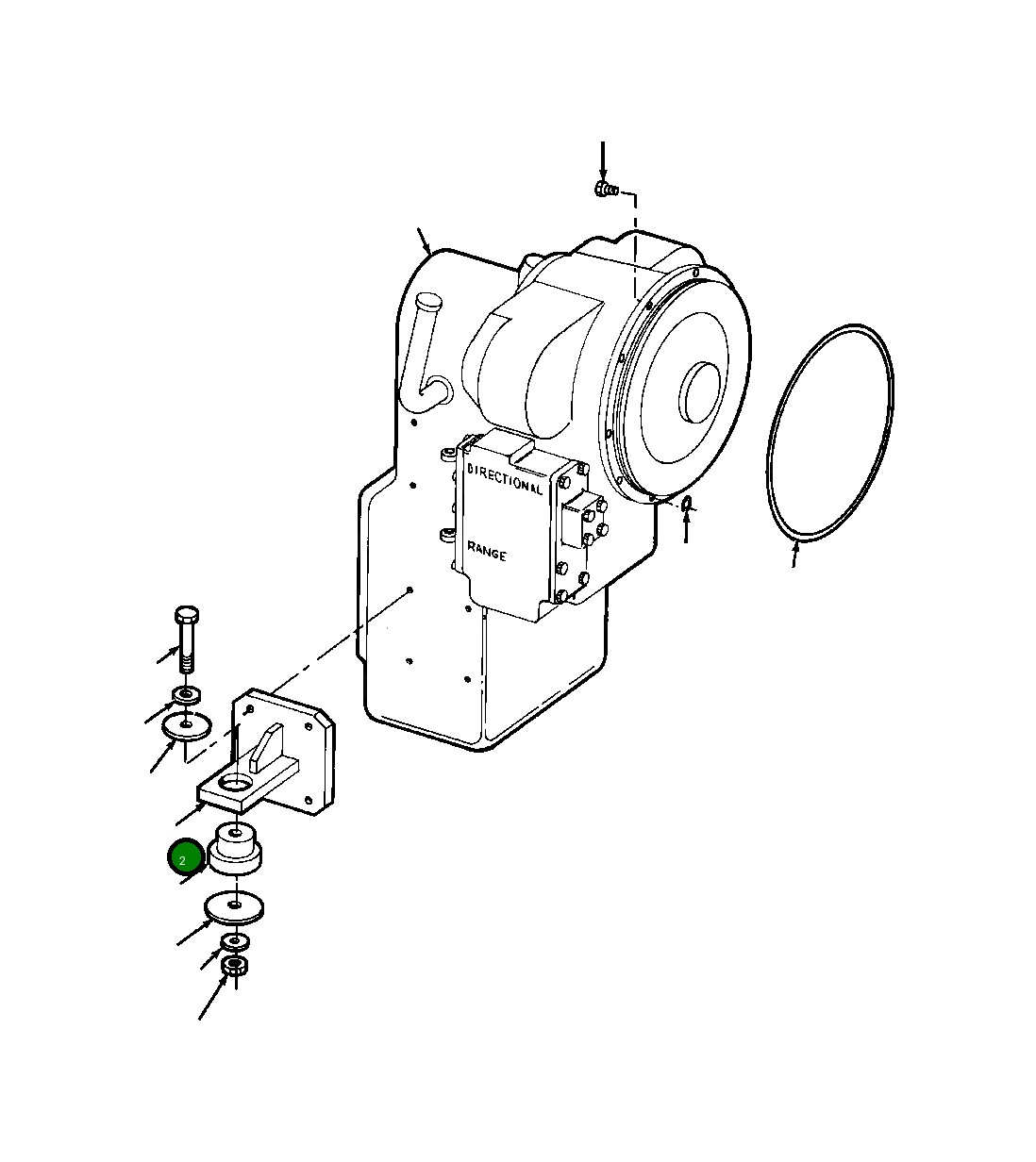 DIRECTIONAL
RANGE
2