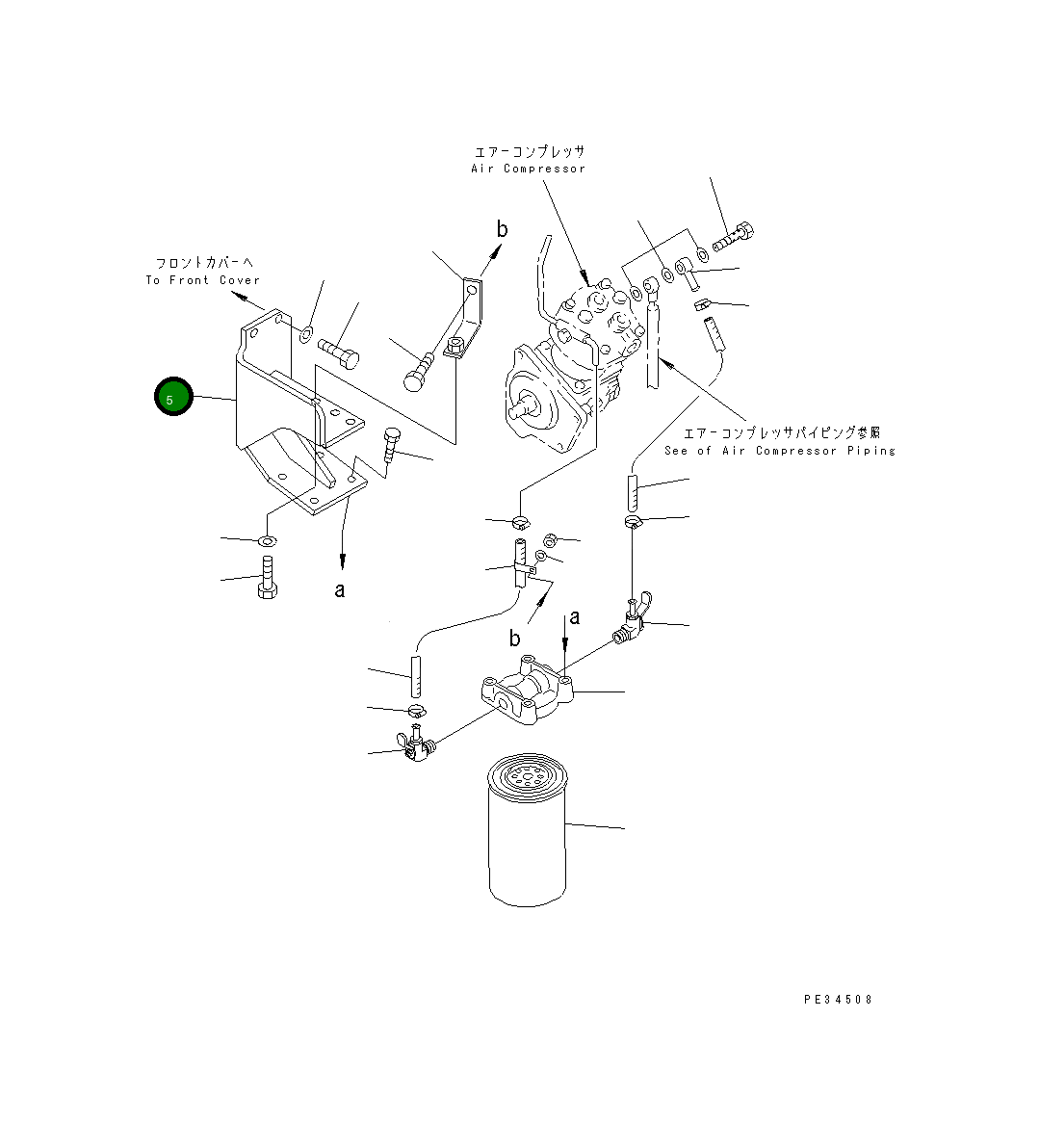 エアーコンプレッサ
Air Compressor

b

フロントカバーへ
To Front Cover

5

エアーコンプレッサパイピング参照
See of Air Compressor Piping

a

b

a

PE34508