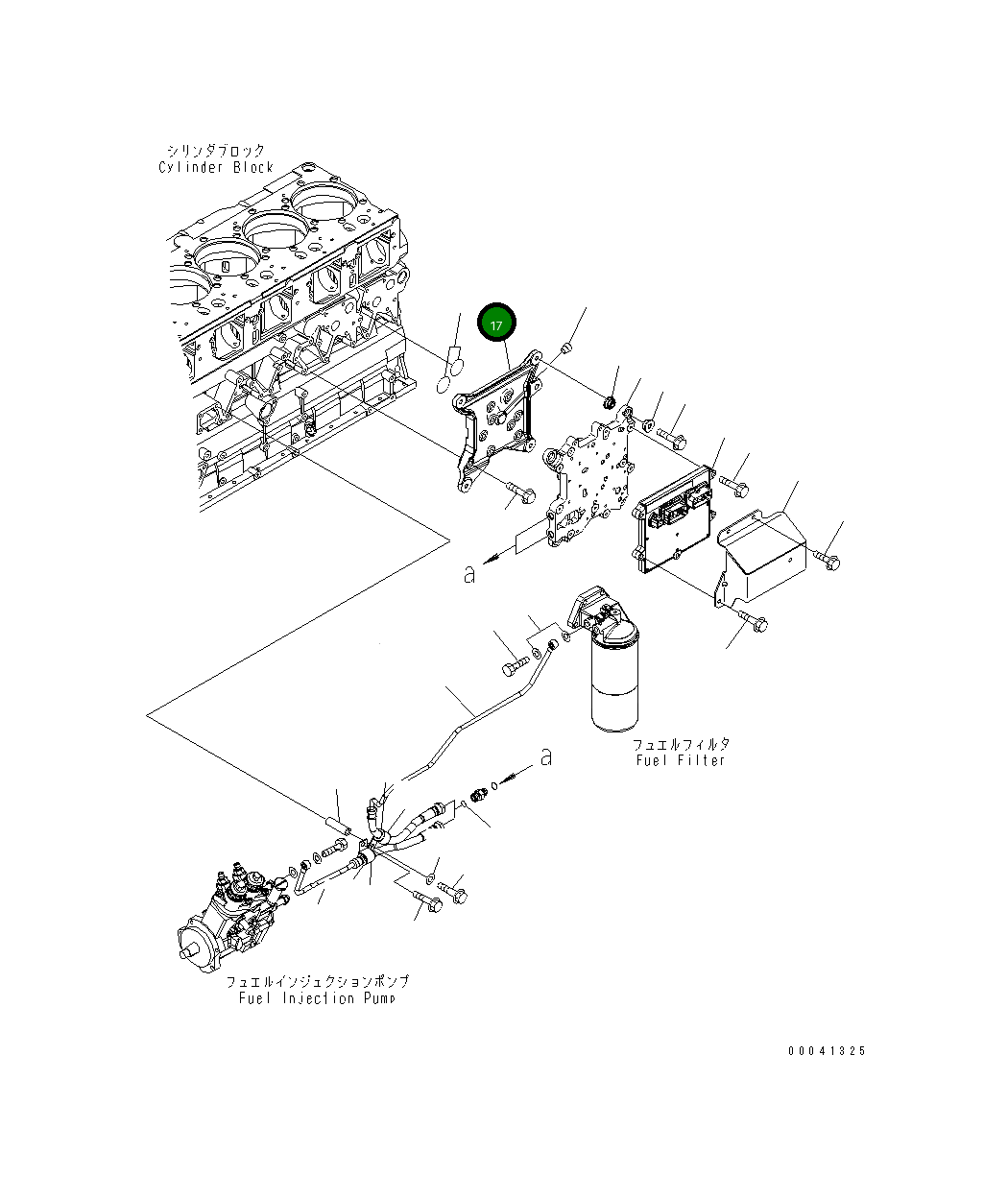 シリンダブロック
Cylinder Block

17

a

フュエルフィルタ
Fuel Filter

a

フュエルインジェクションポンプ
Fuel Injection Pump

00041325