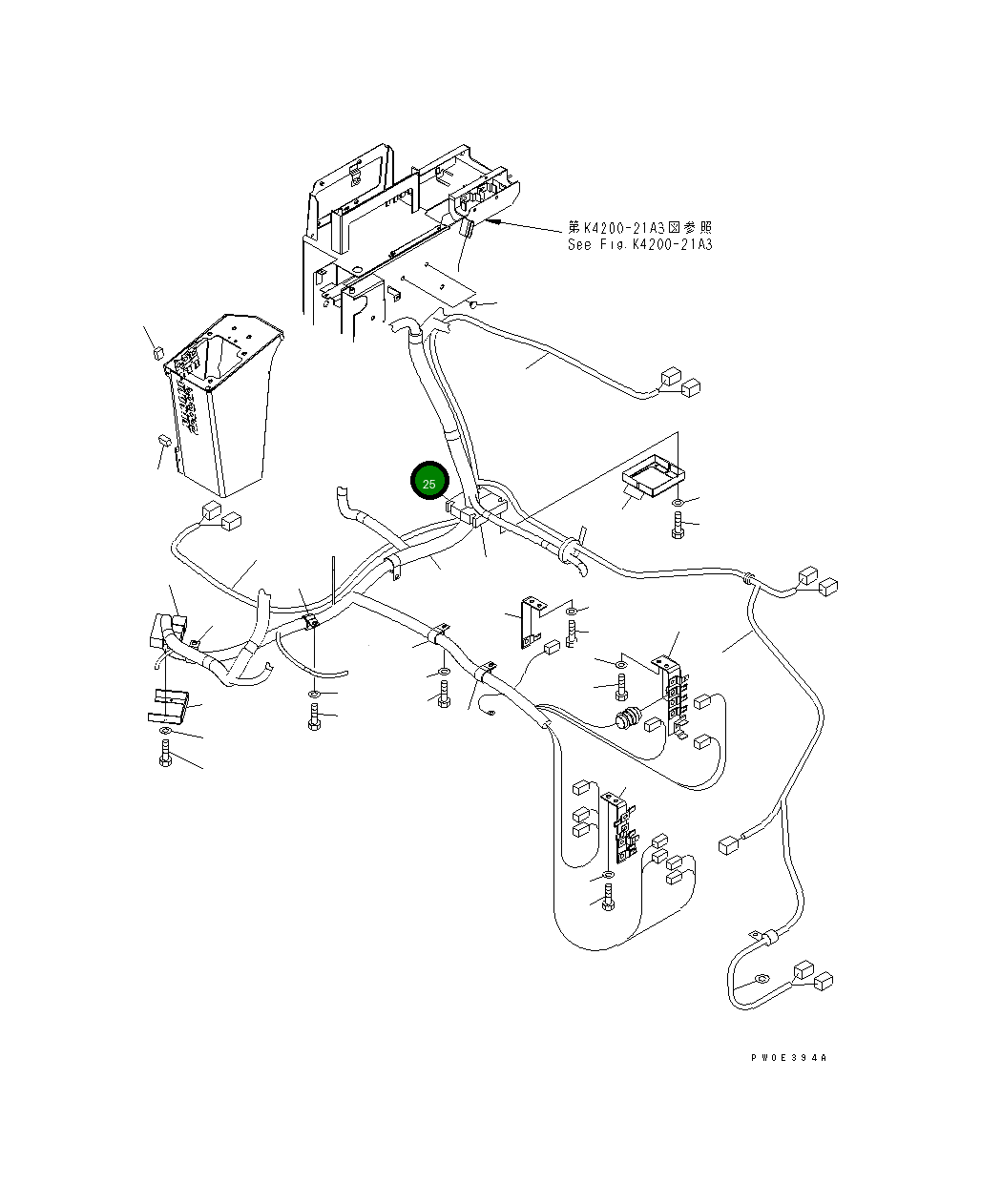 第K4200-21A3図参照
See Fig.K4200-21A3

25

PW0E394A