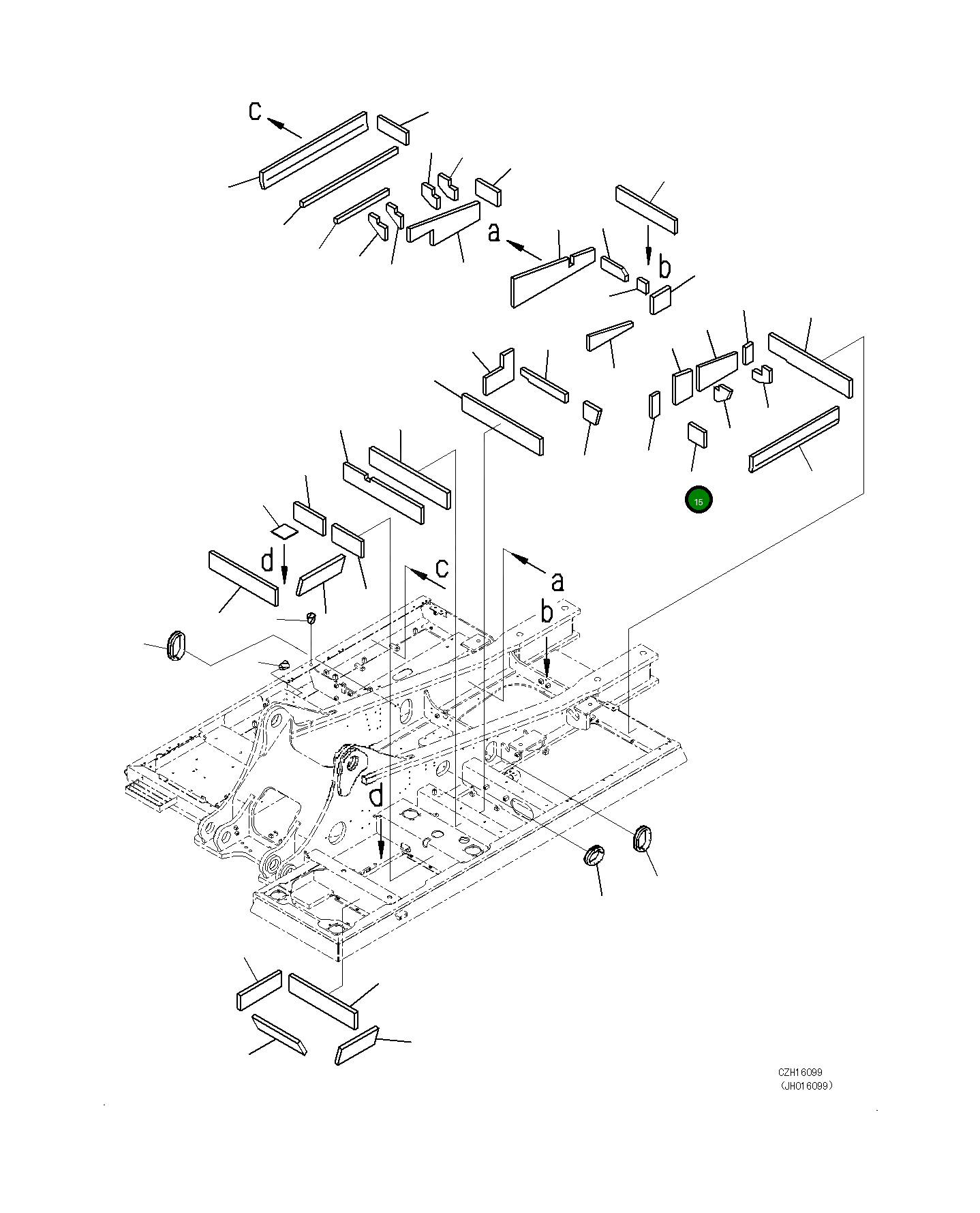 c

a

b

15

d

c

a

b

d

CZH16099
(JH016099)