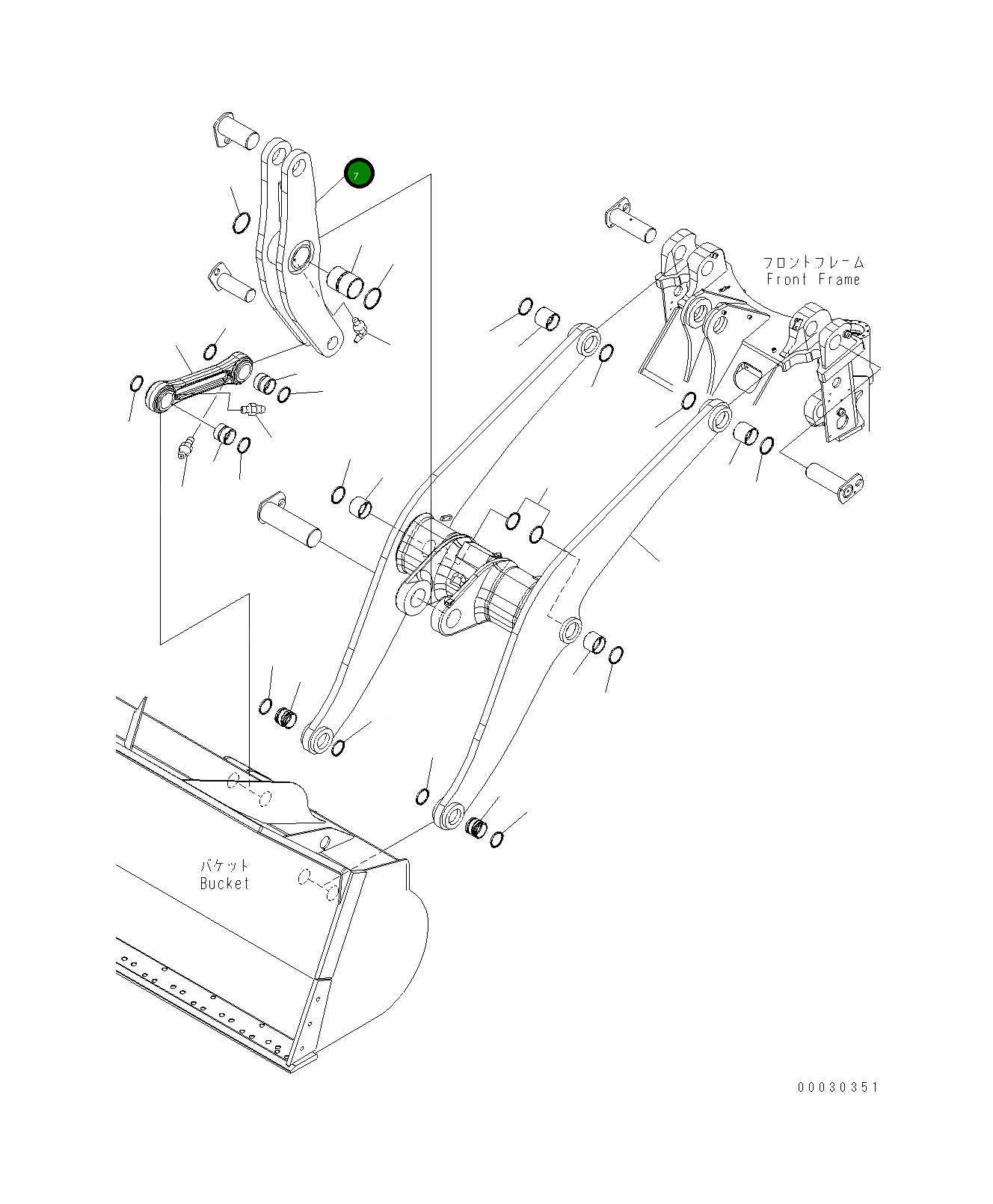 7

フロントフレーム
Front Frame

バケット
Bucket

00030351