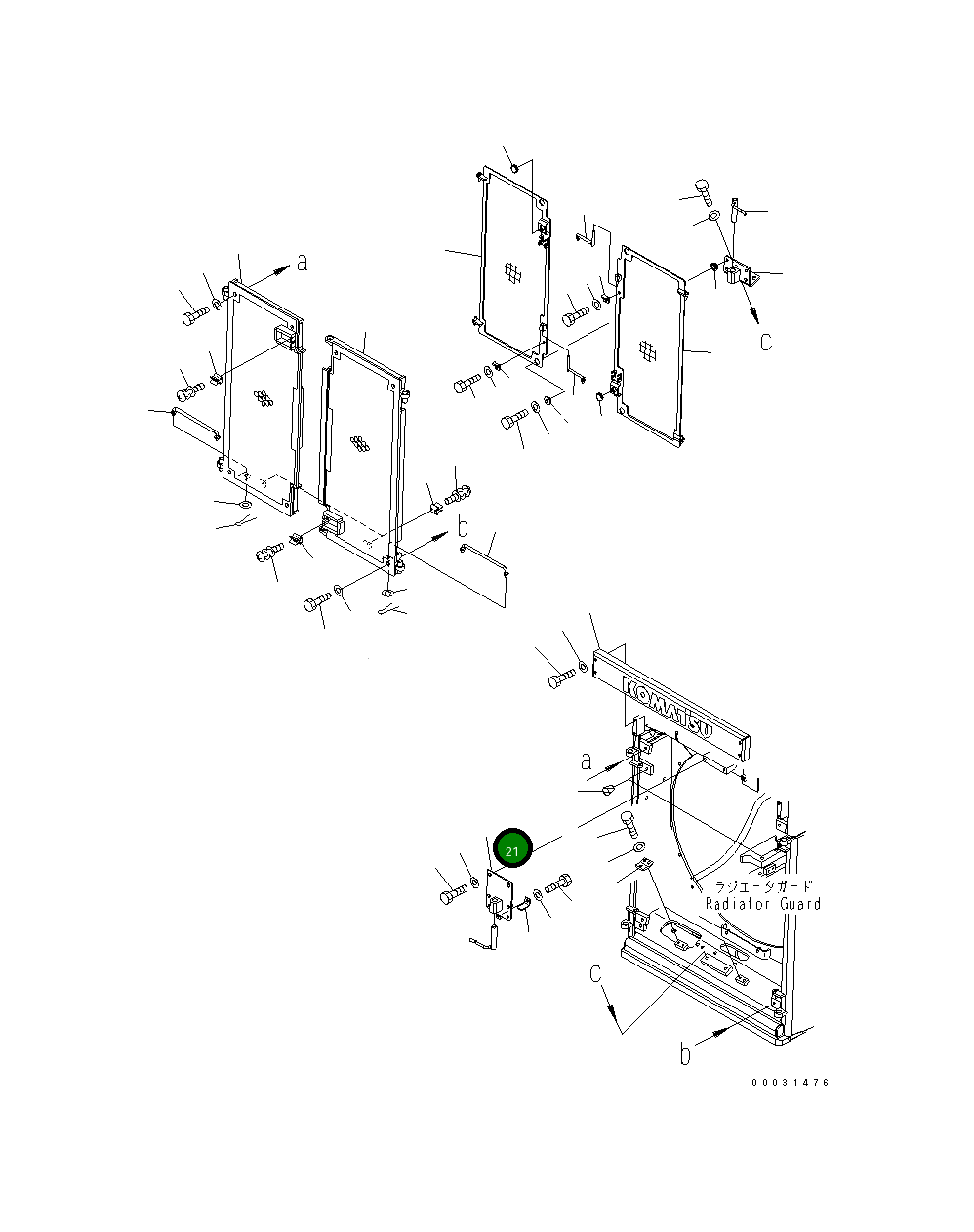 a

c

b

KOMATSU

a

21

ラジエータガード
Radiator Guard

c

b

00031476