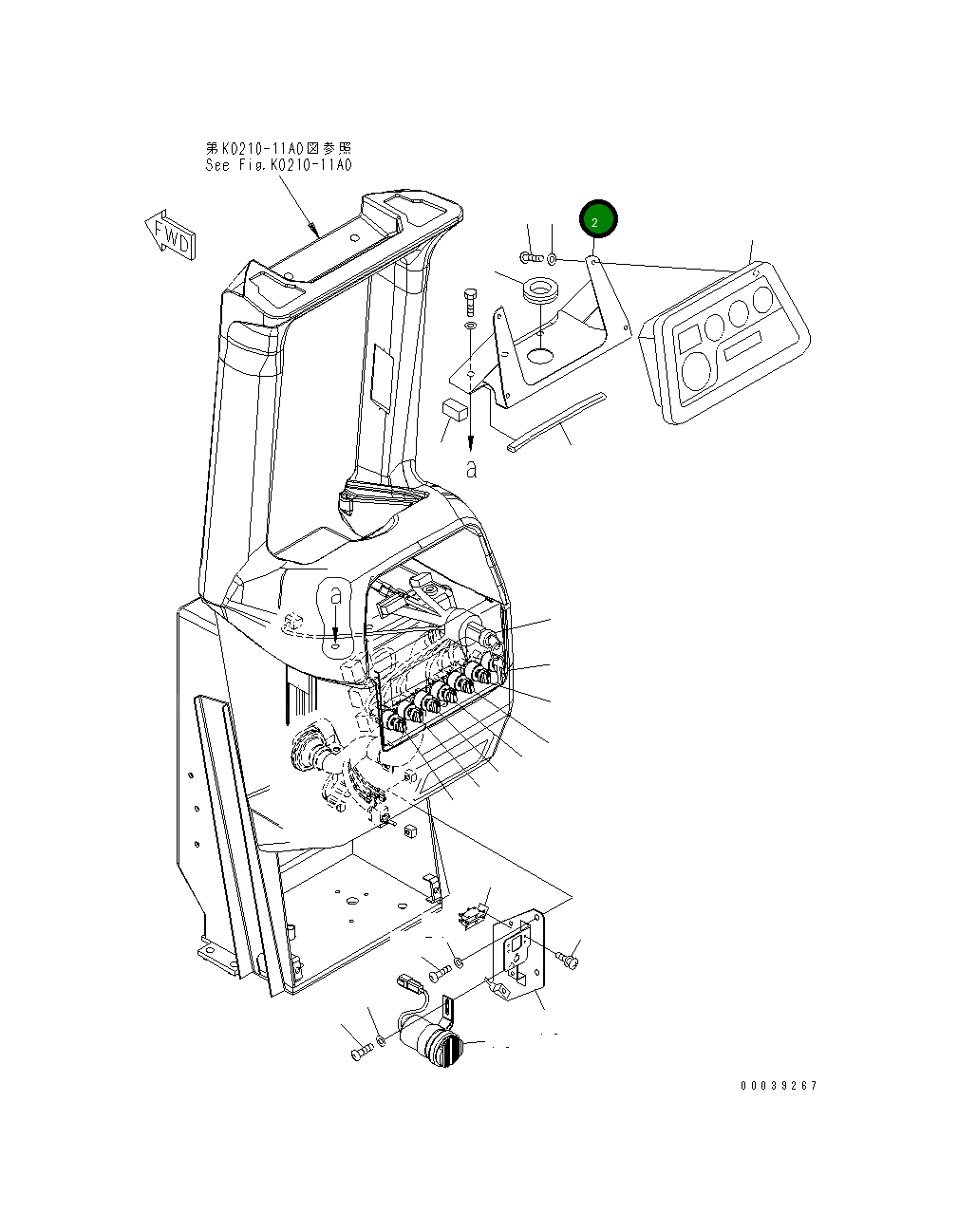 第K0210-11A0図参照
See Fig.K0210-11A0

FWD

2

a

a

00039267