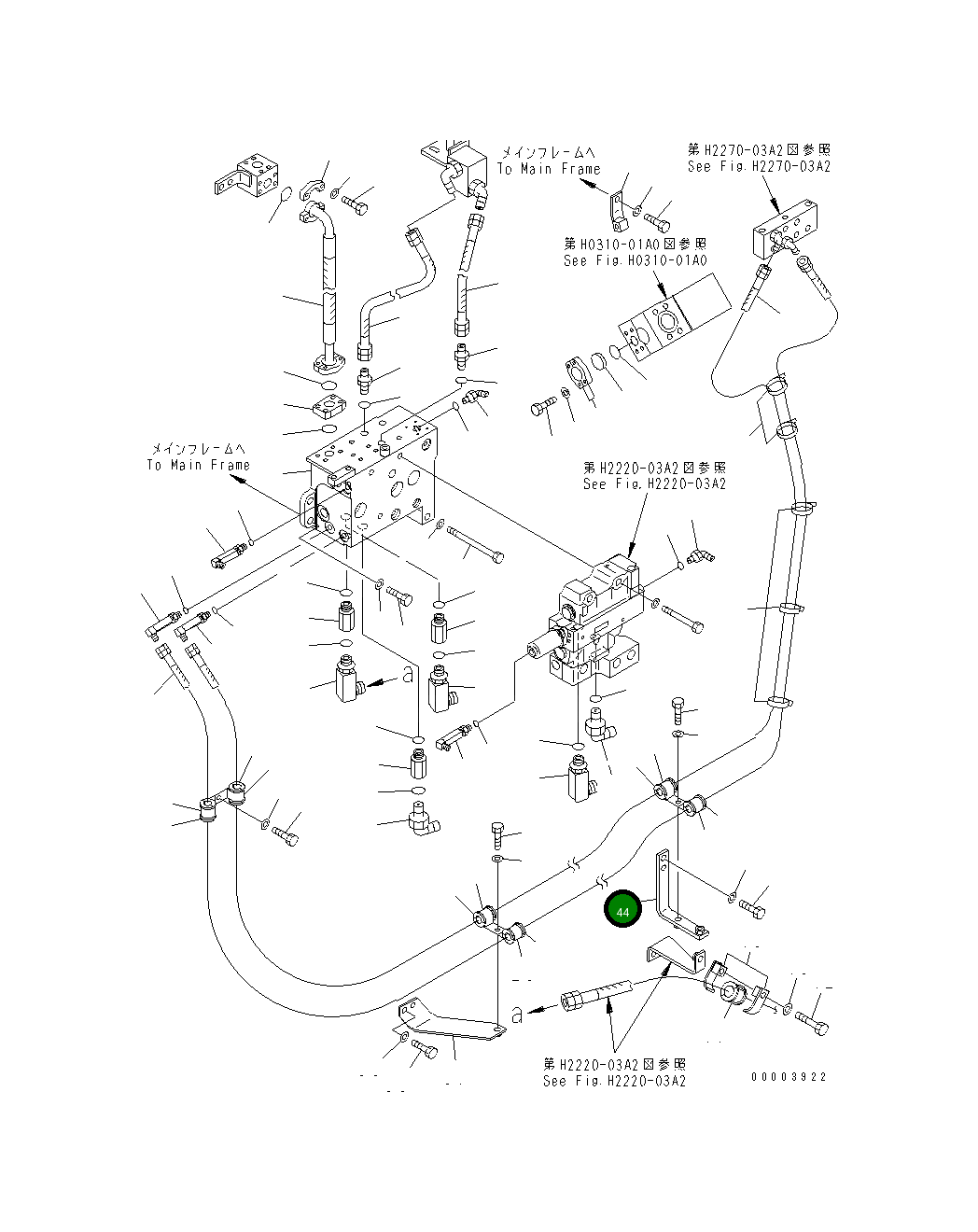 メインフレームへ
To Main Frame

第H2270-03A2図参照
See Fig.H2270-03A2

第H0310-01A0図参照
See Fig.H0310-01A0

メインフレームへ
To Main Frame

第H2220-03A2図参照
See Fig.H2220-03A2

a

44

a

第H2220-03A2図参照
See Fig.H2220-03A2

00003922