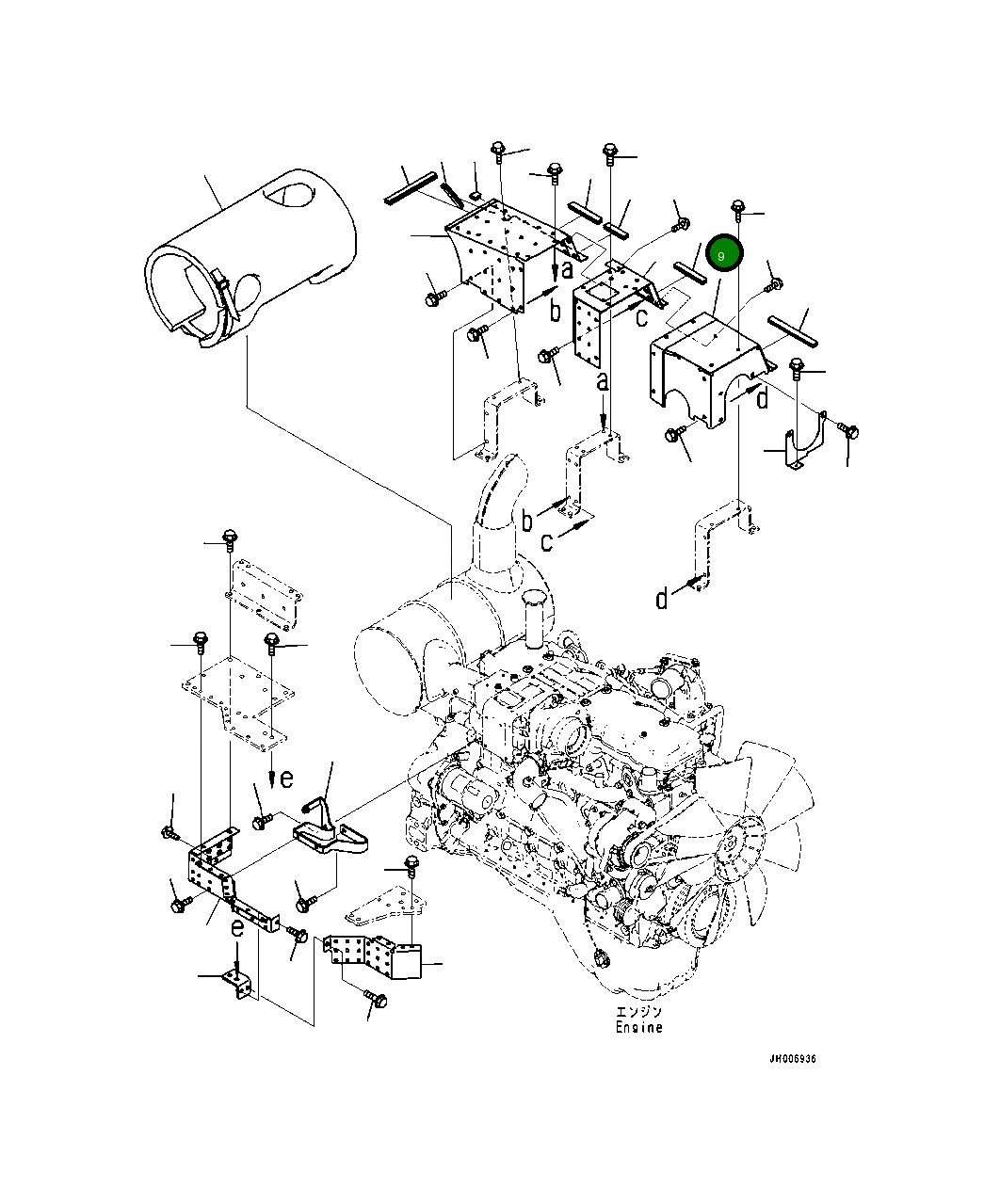 9

a
b
c
a
d
b
c
d
e
e

エンジン
Engine

JH006936