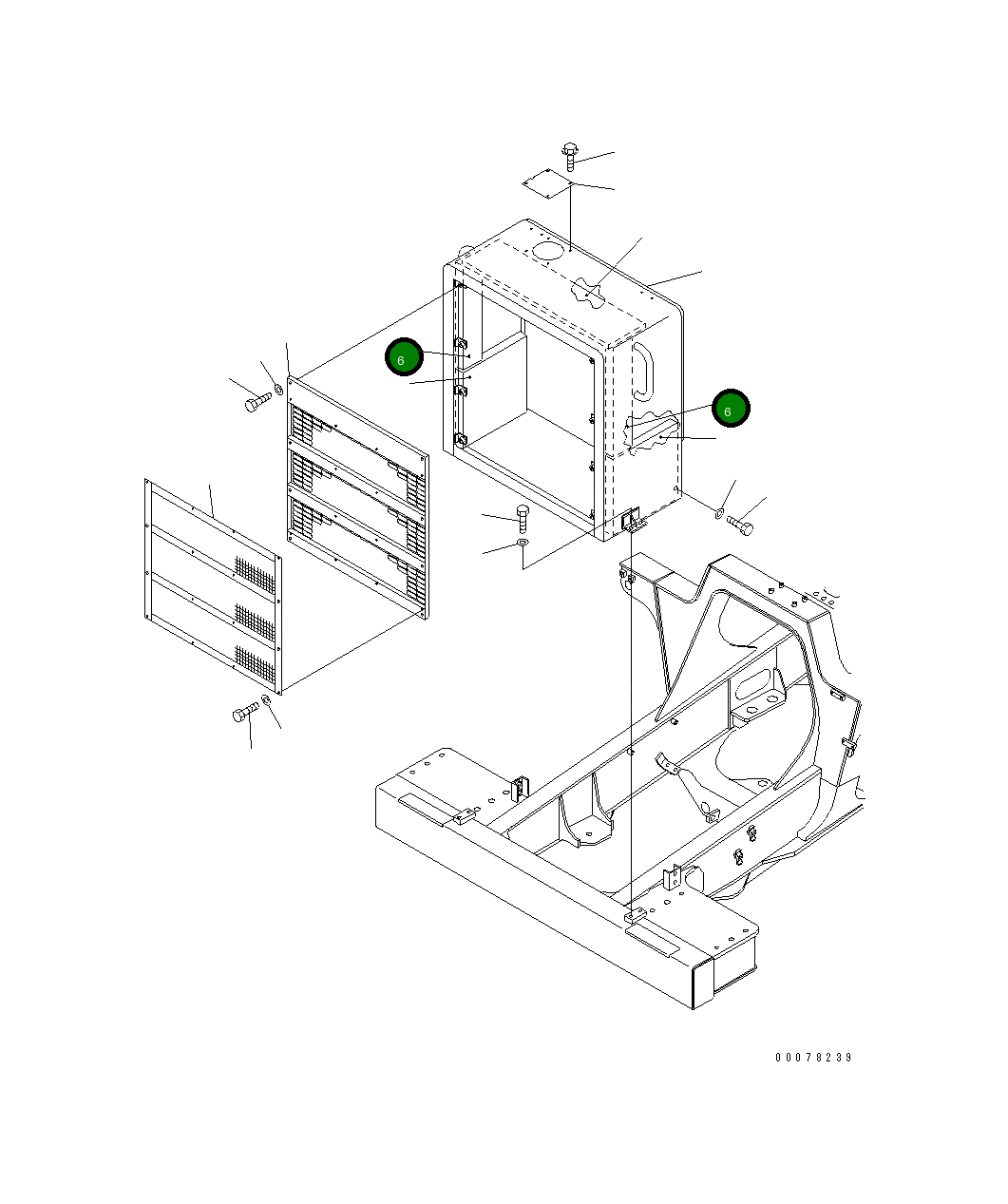 6
6
00078239