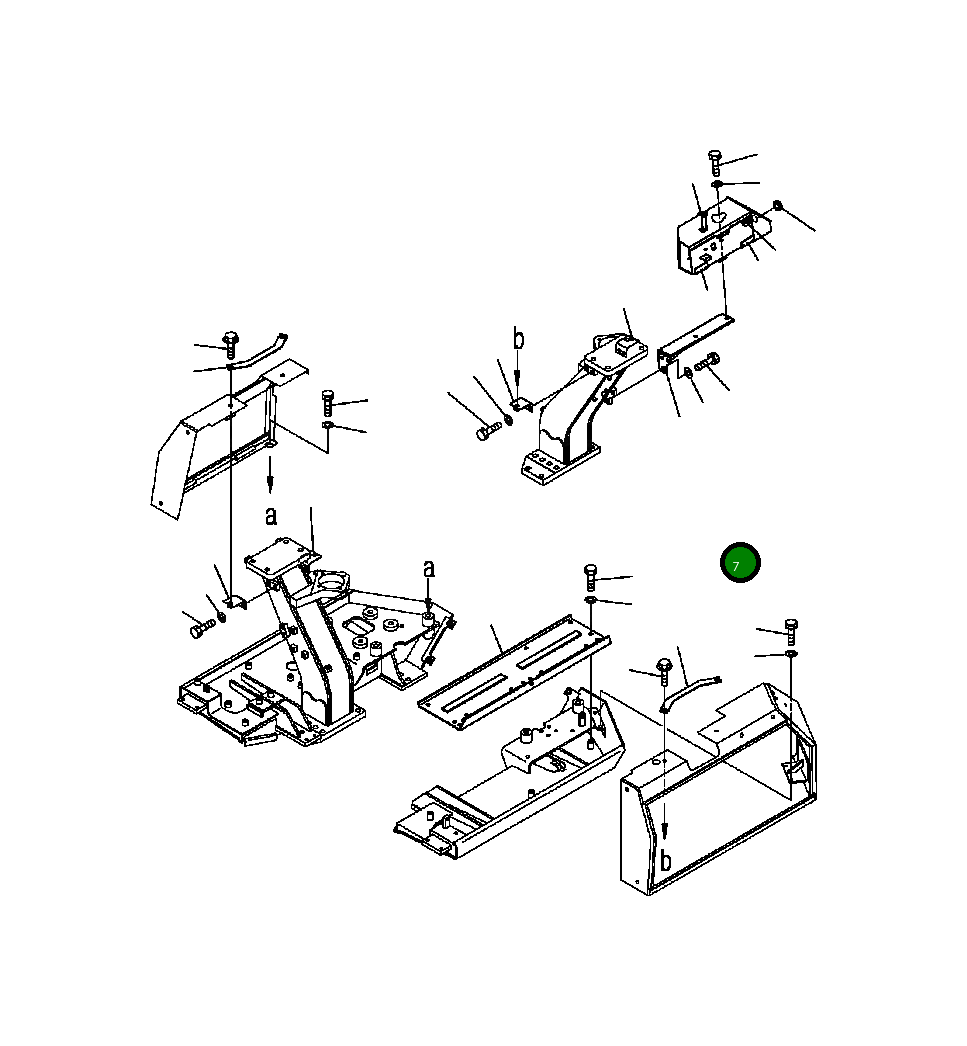 b
a
a
7
b