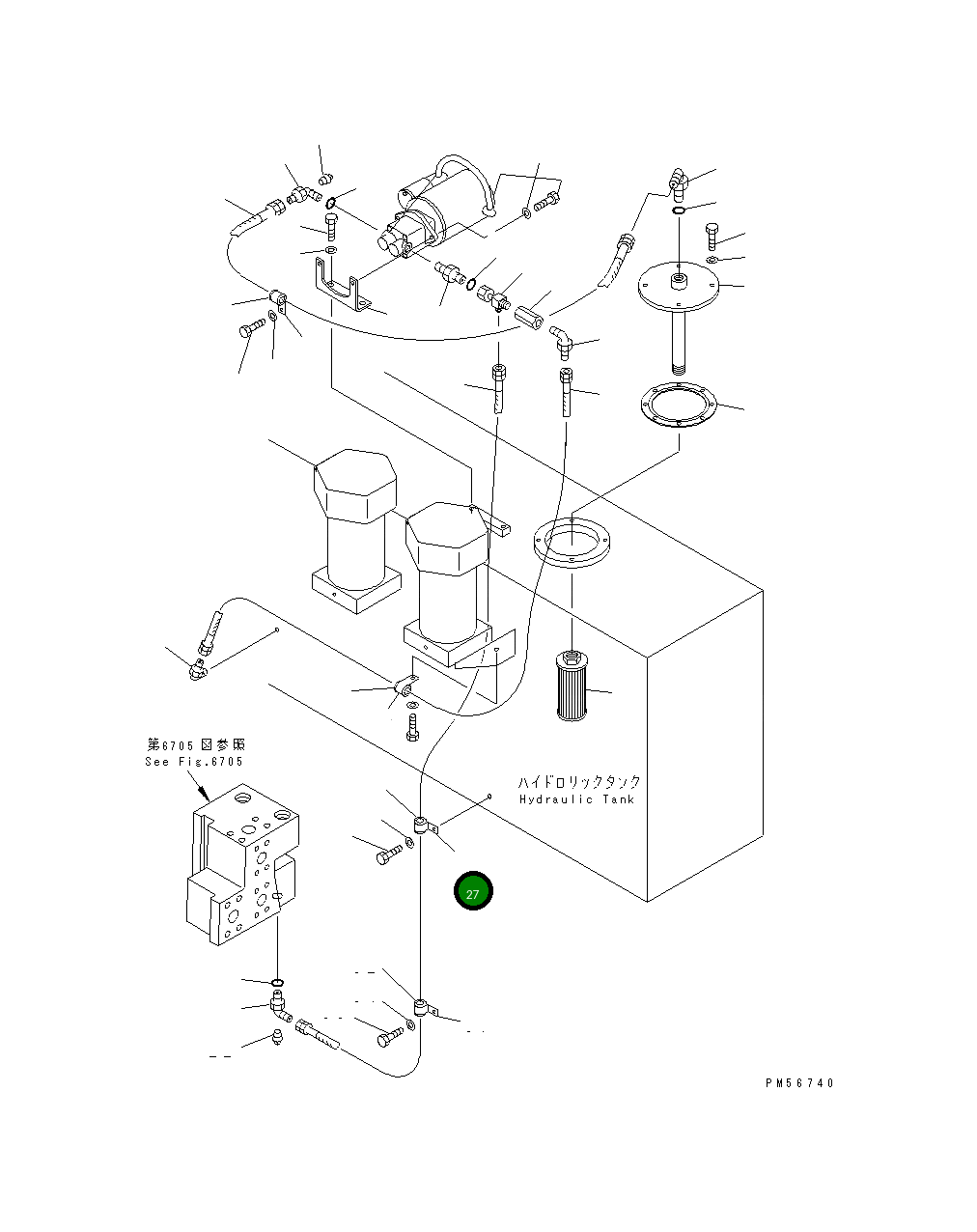 第6705図参照
See Fig.6705

ハイドロリックタンク
Hydraulic Tank

27

PM56740