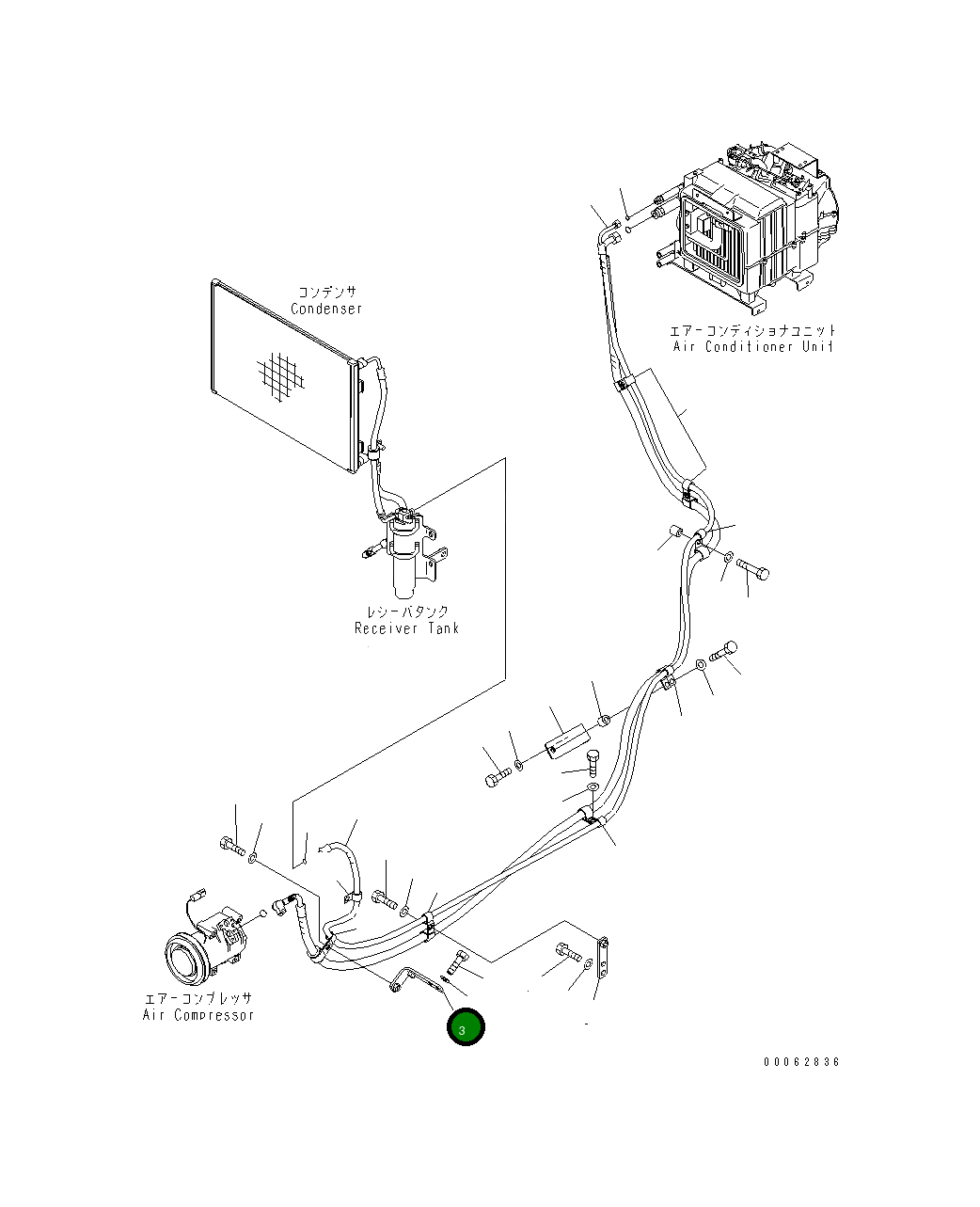 コンデンサ
Condenser

エアーコンディショナユニット
Air Conditioner Unit

レシーバタンク
Receiver Tank

エアーコンプレッサ
Air Compressor

3

00062836