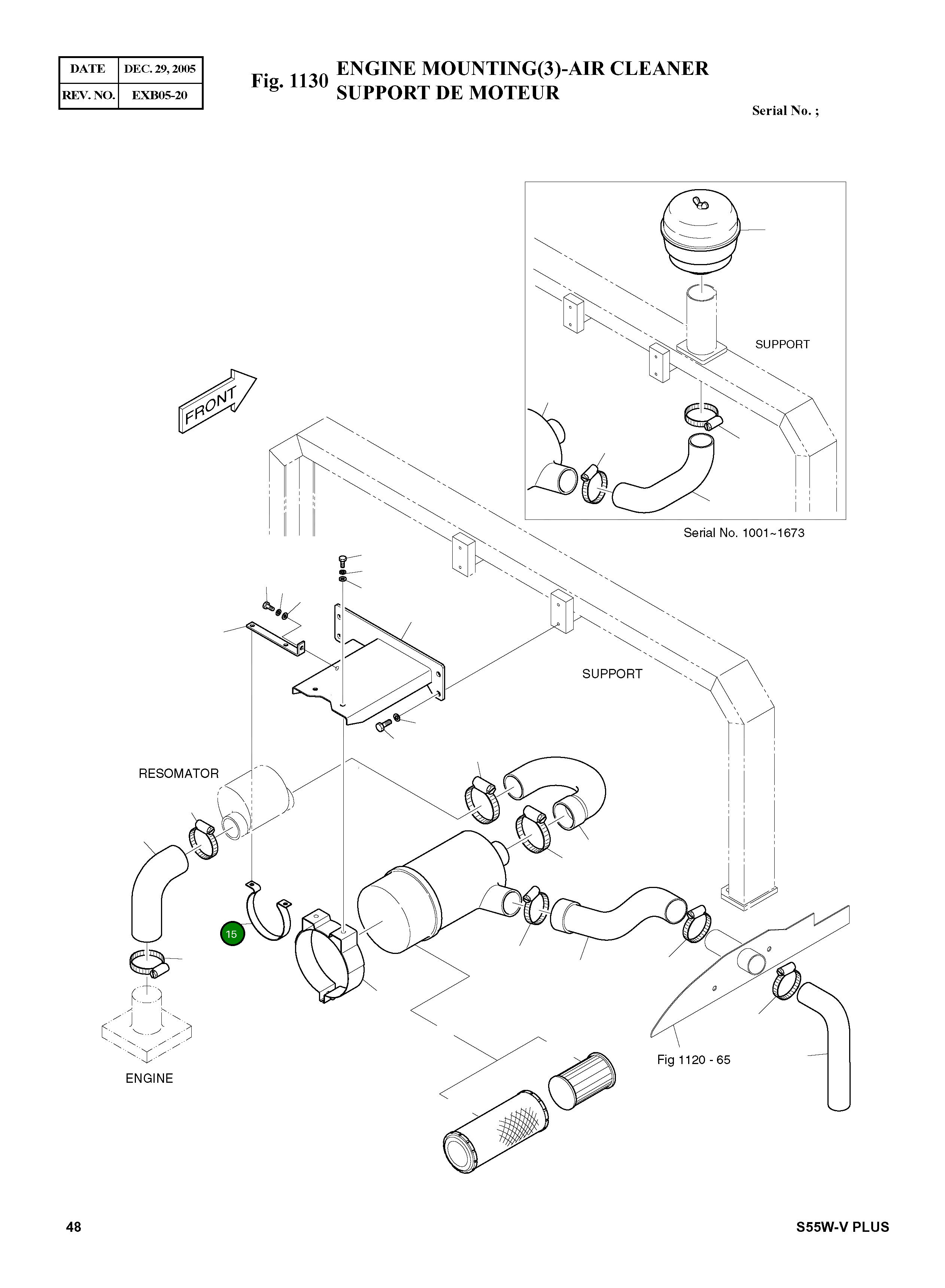 | DATE | DEC. 29, 2005 |
|---|---|
| REV. NO. | EXB05-20 |

Fig. 1130 ENGINE MOUNTING(3)-AIR CLEANER
SUPPORT DE MOTEUR

Serial No. ;

SUPPORT

Serial No. 1001~1673

FRONT

SUPPORT

RESOMATOR

15

ENGINE

Fig 1120 - 65

48

S55W-V PLUS