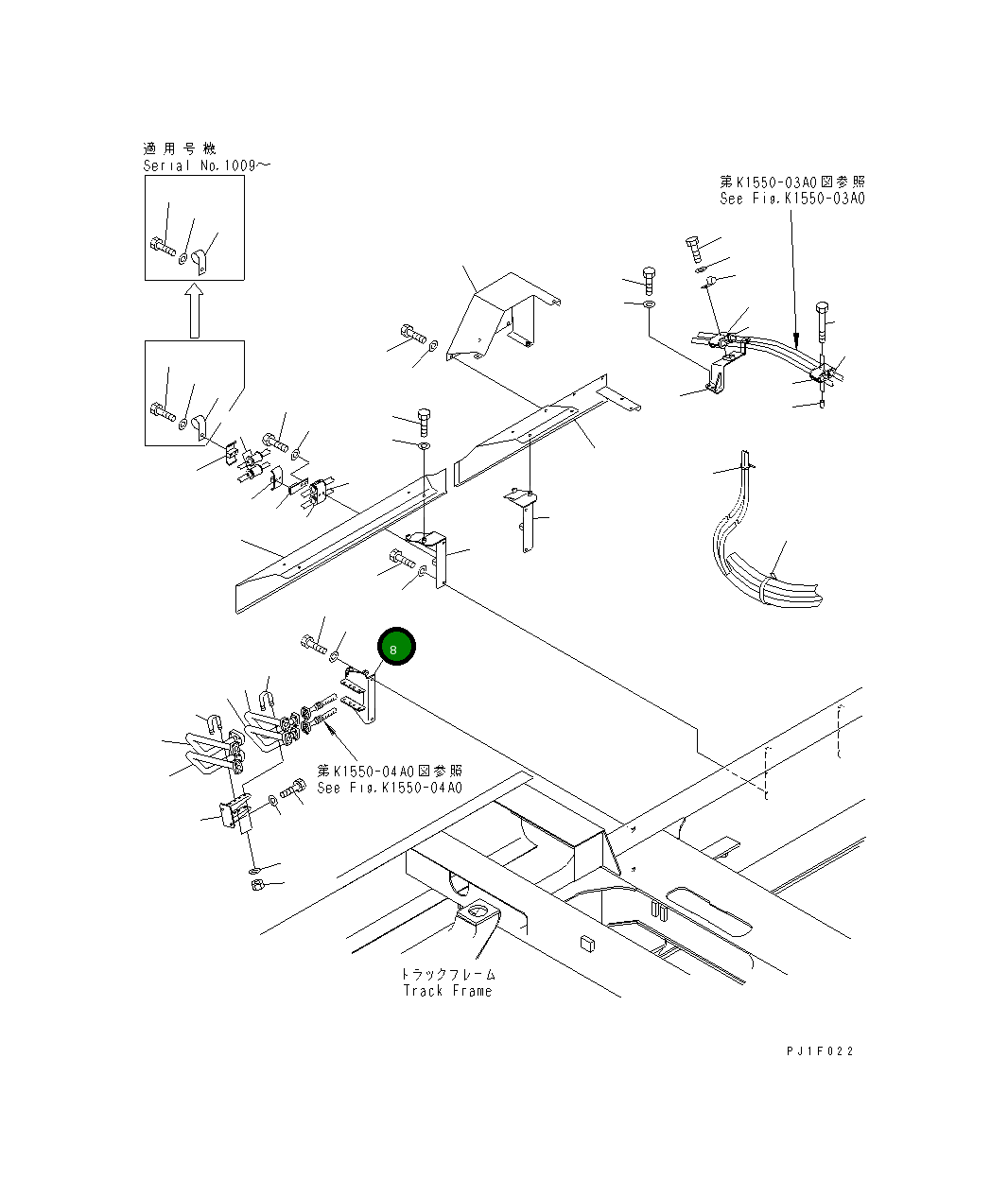 適用号機
Serial No.1009～

第K1550-03A0図参照
See Fig.K1550-03A0

8

第K1550-04A0図参照
See Fig.K1550-04A0

トラックフレーム
Track Frame

PJ1F022