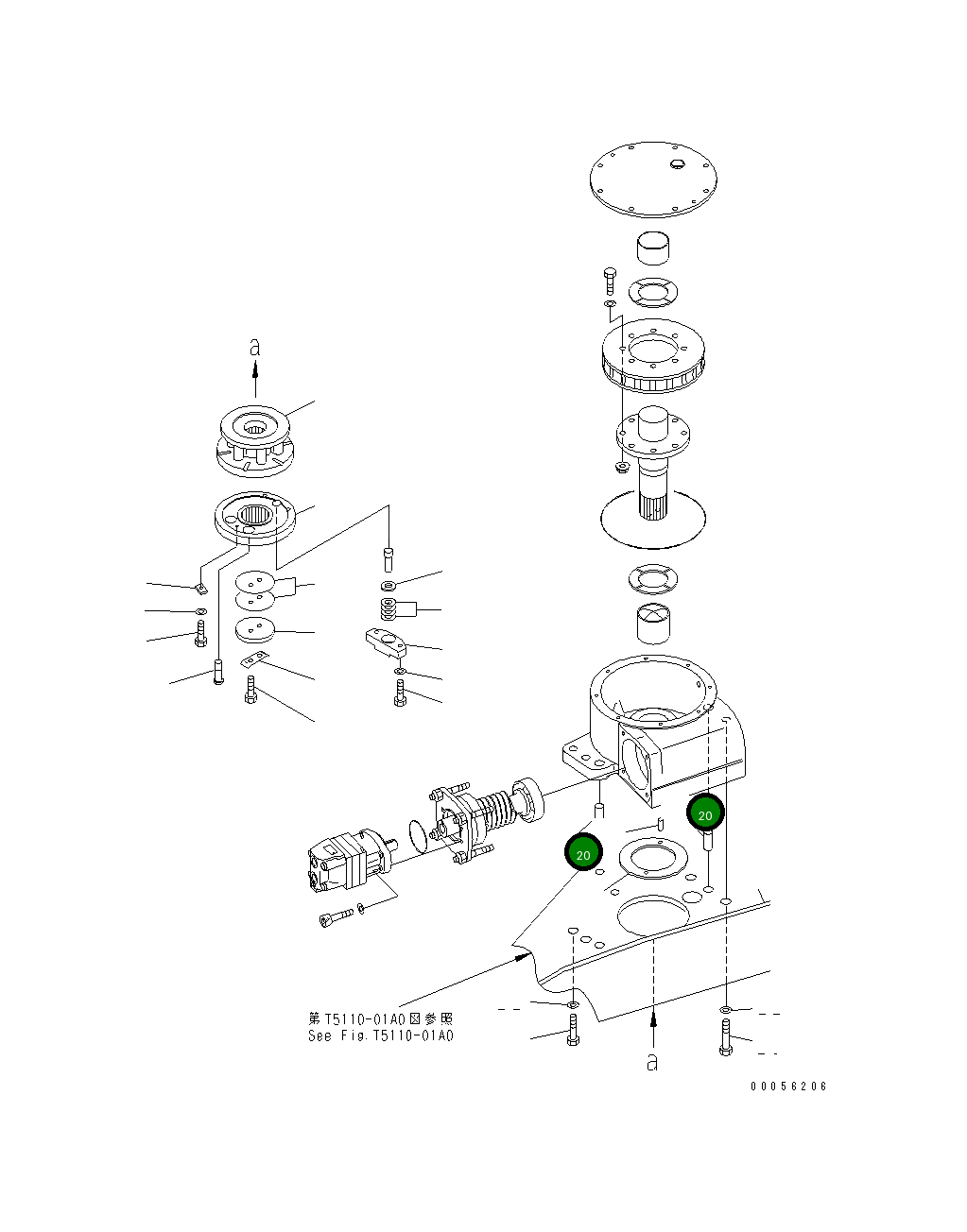 a

20

20

第T5110-01A0図参照
See Fig.T5110-01A0

a

00056206