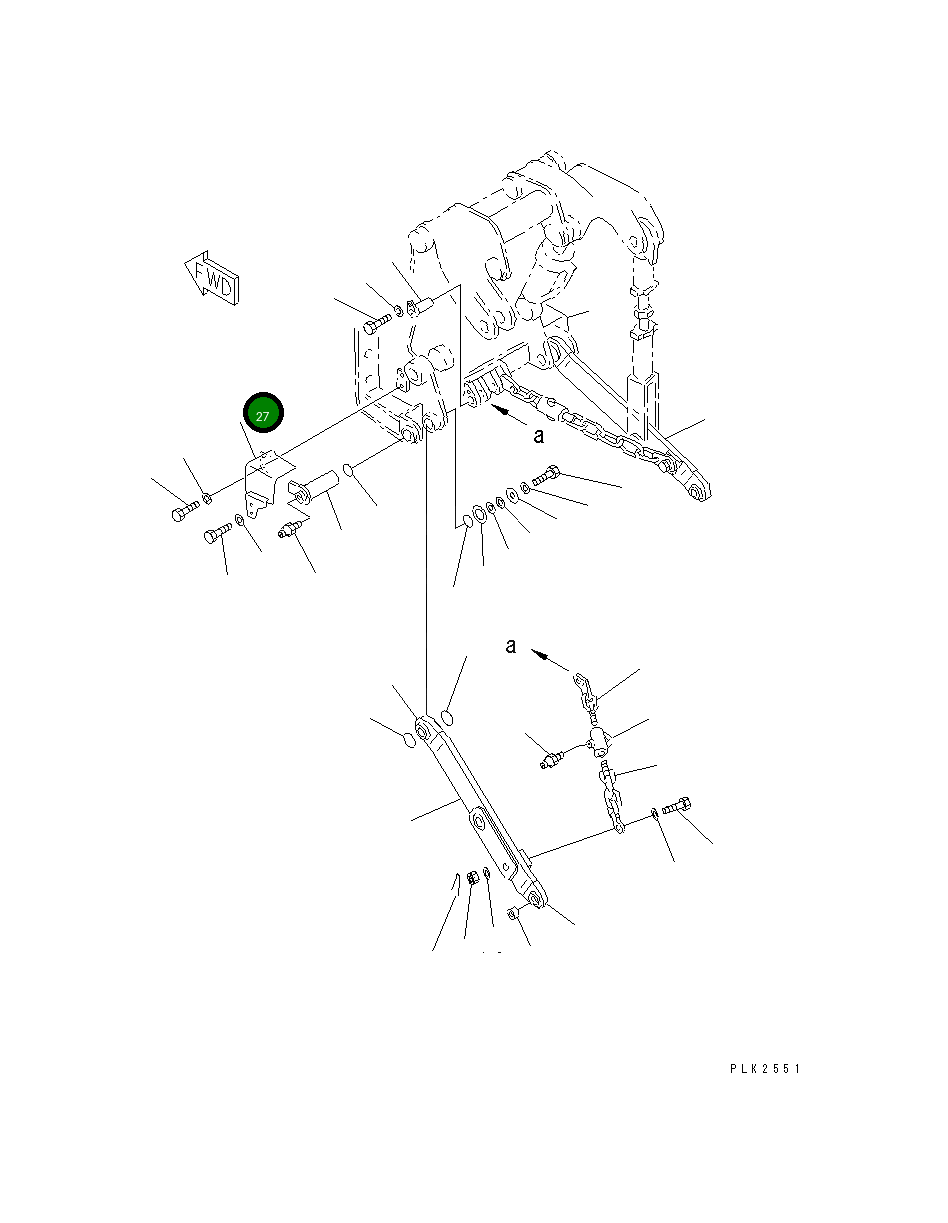 FWD

27

a

a

PLK2551