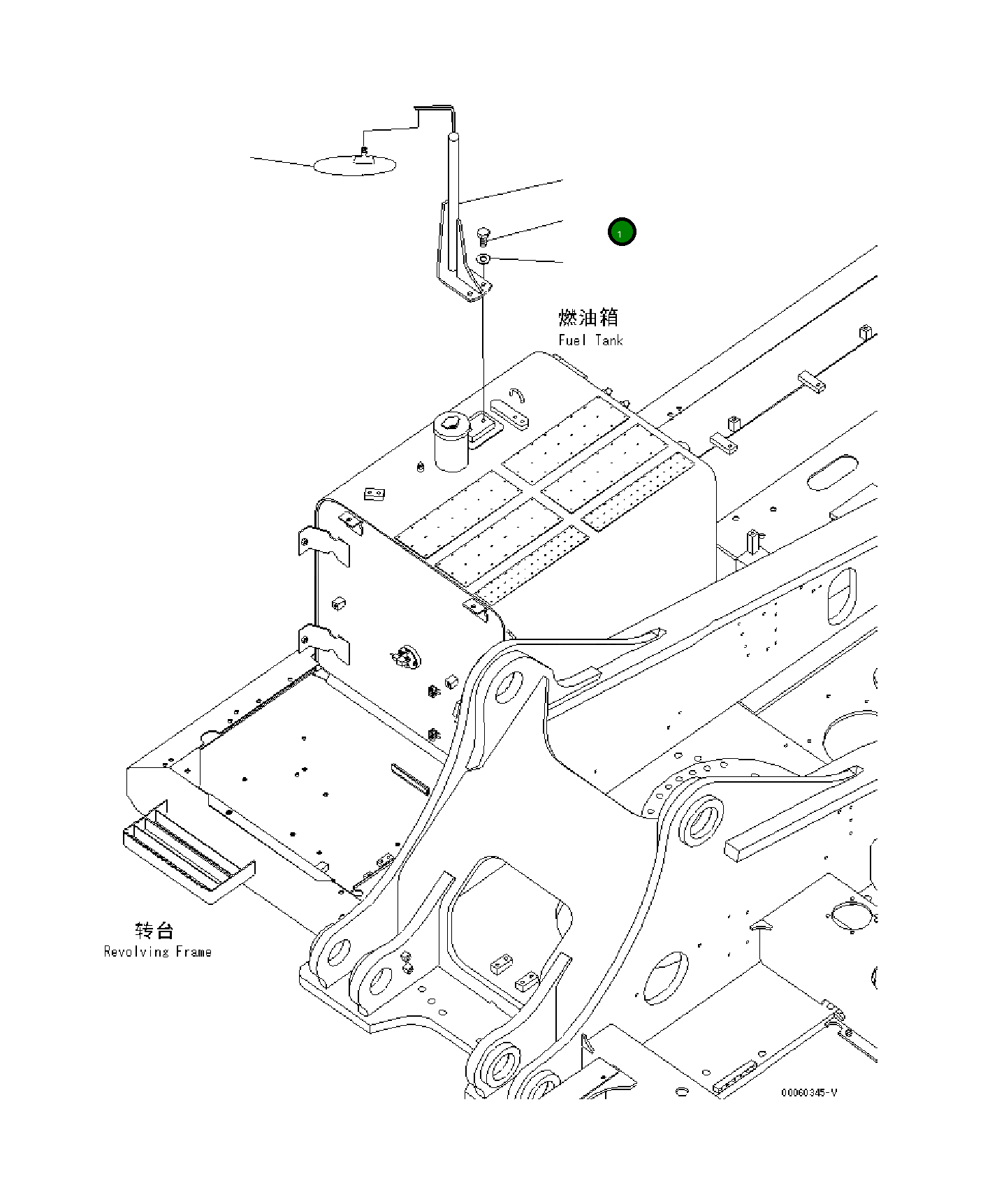 1

燃油箱
Fuel Tank

转台
Revolving Frame

00060345-V