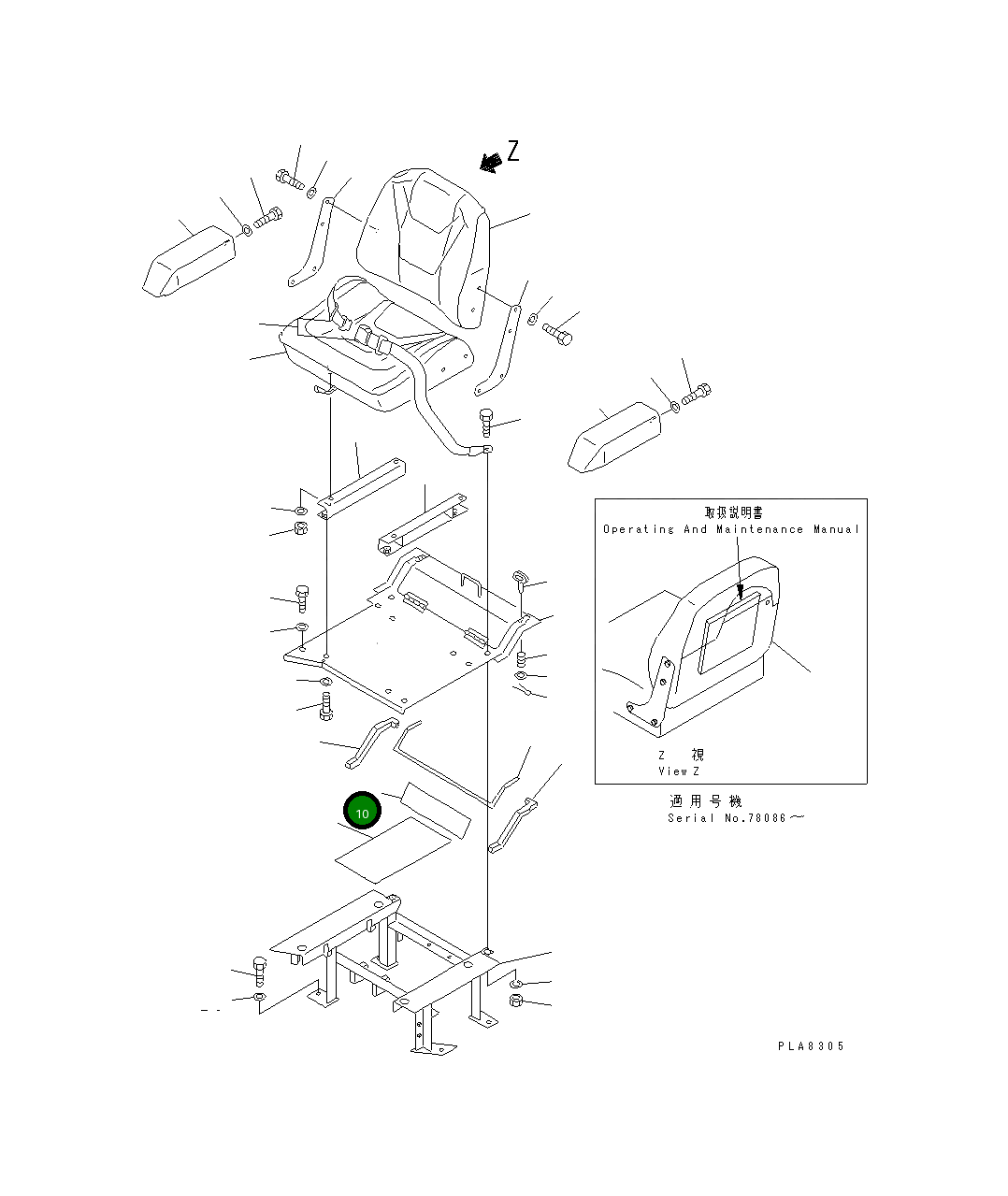 Z

取扱説明書
Operating And Maintenance Manual

Z 視
View Z

適用号機
Serial No.78086～

10

PLA8305