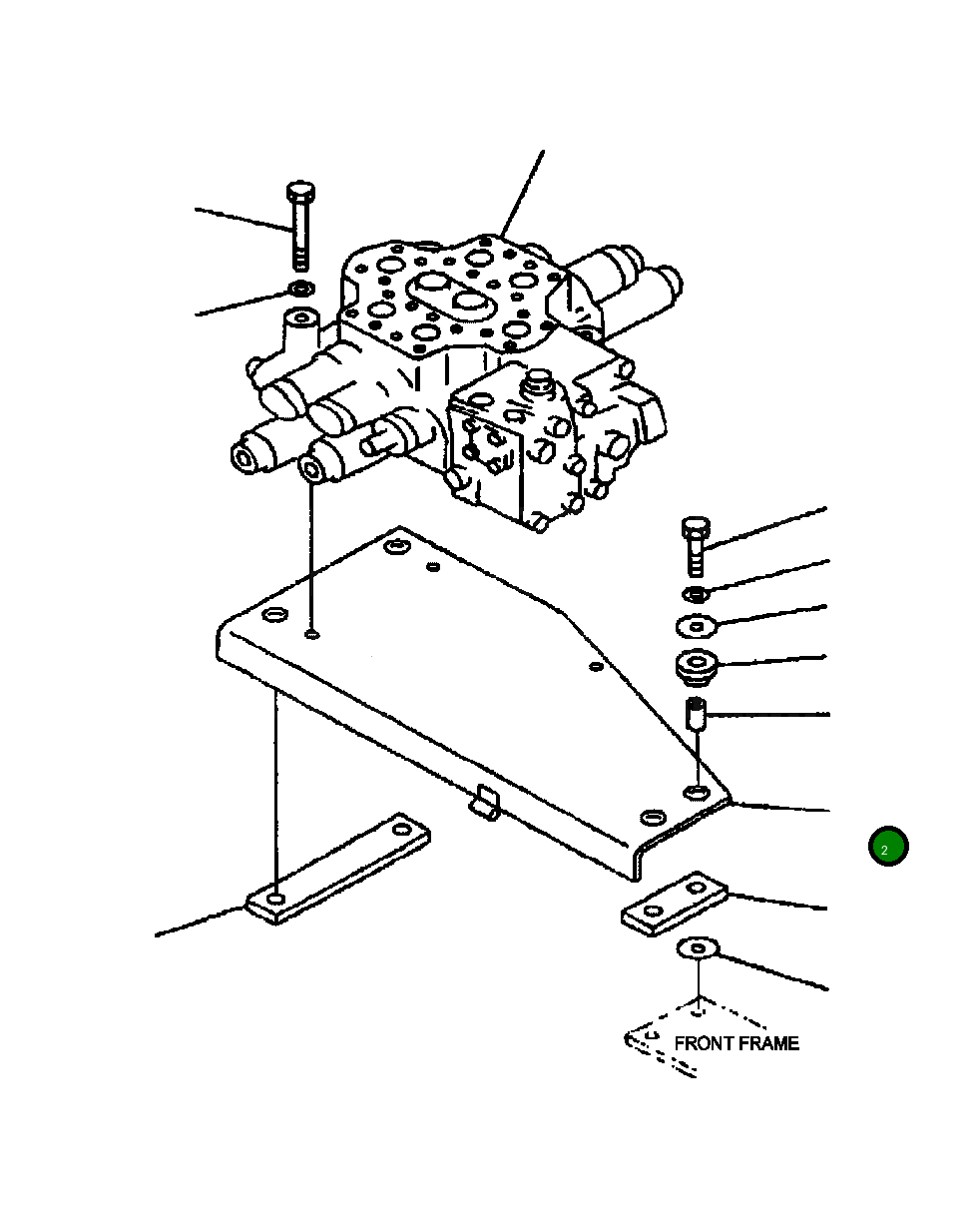 2

FRONT FRAME